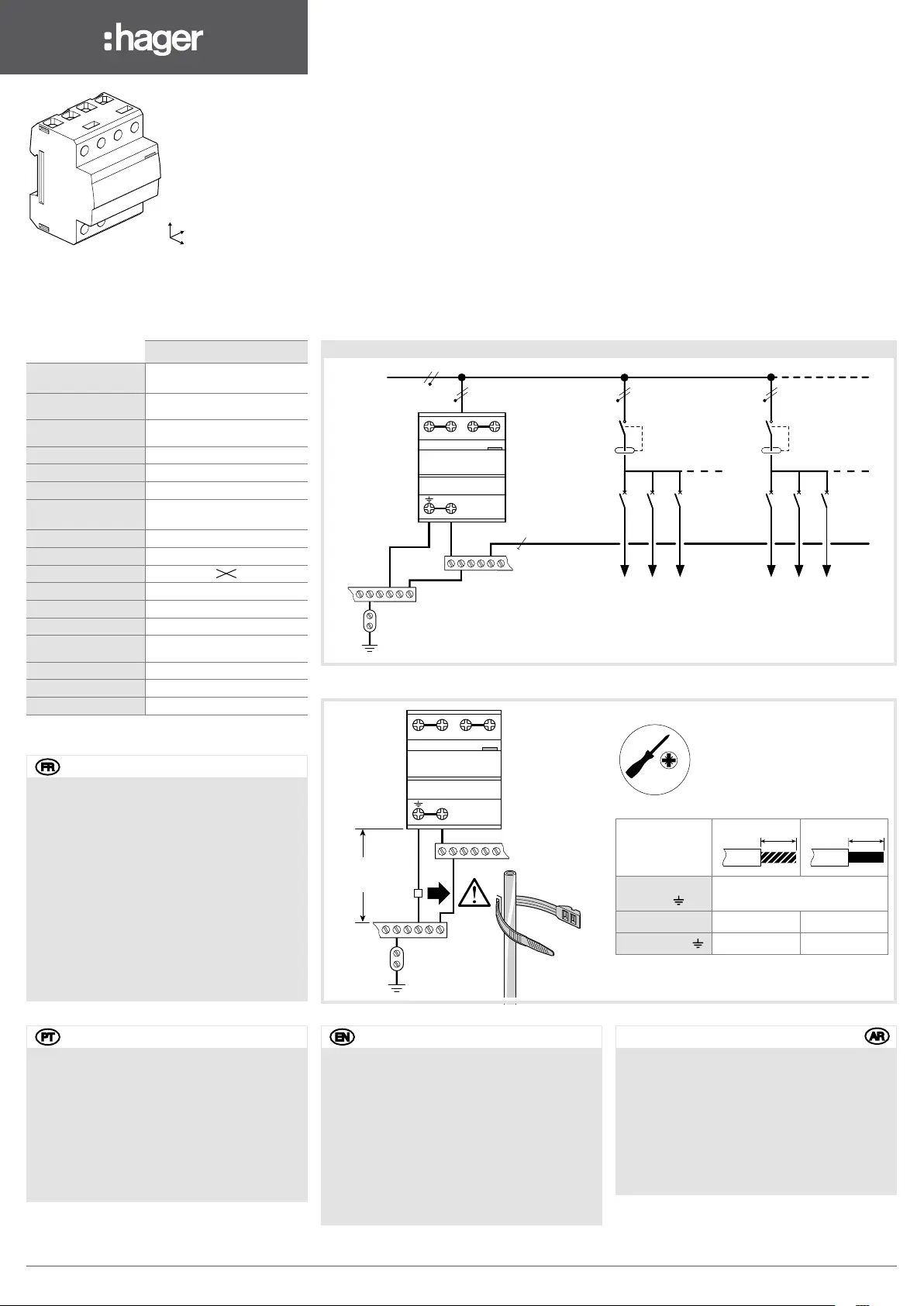 :hager

FR

PT

EN

AR