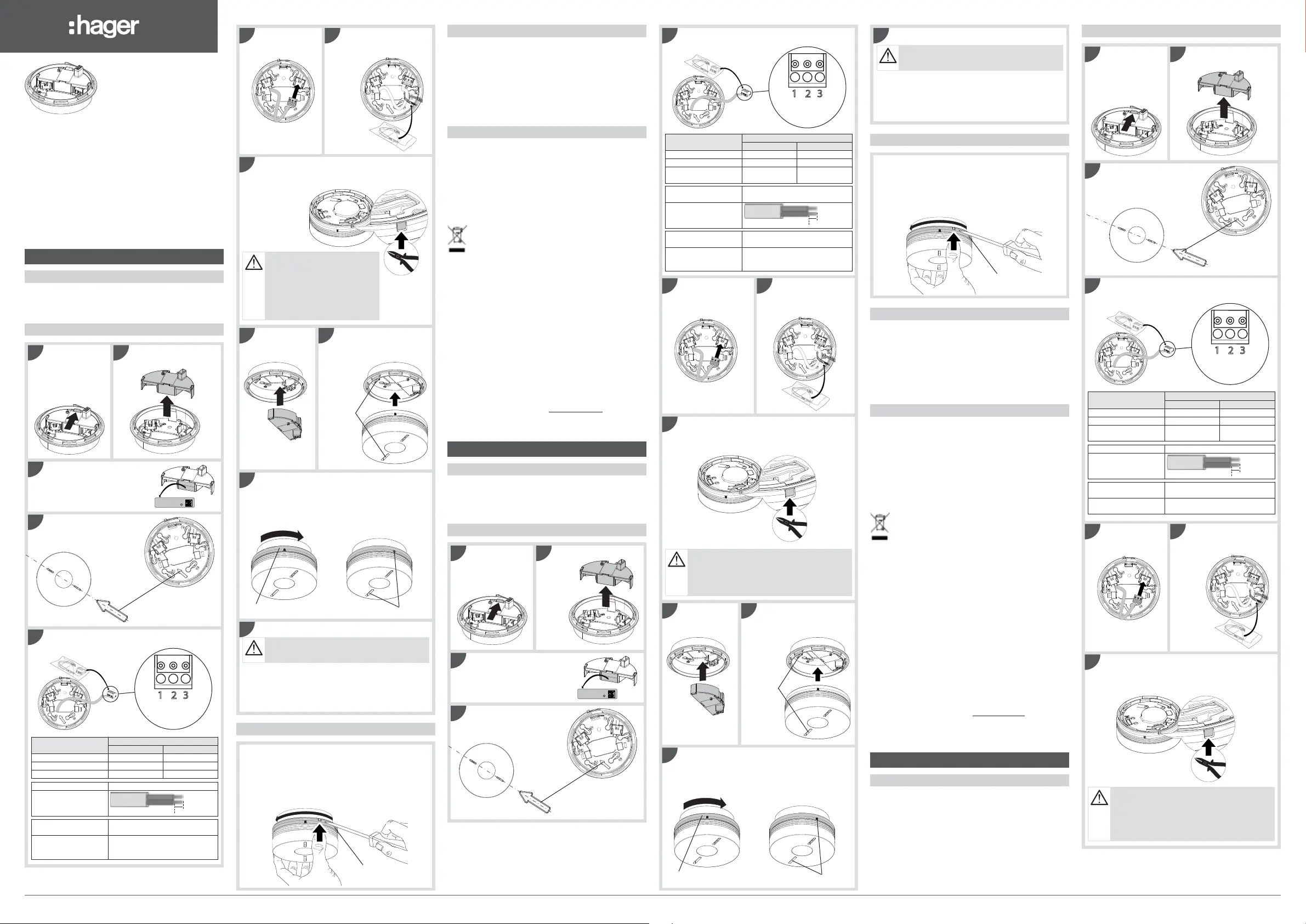 :hager

1 2 3

1 2 3

1 2 3

1 2 3