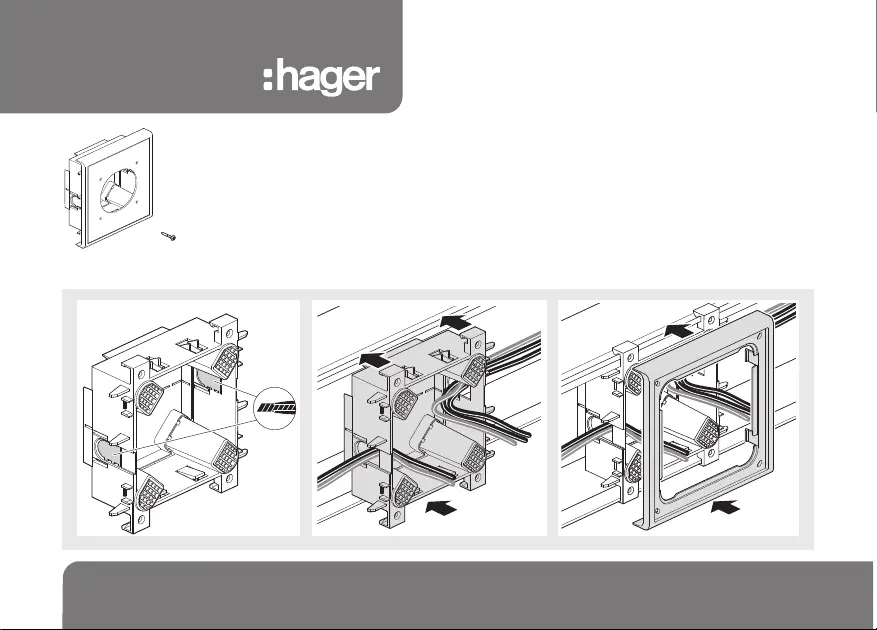 :hager