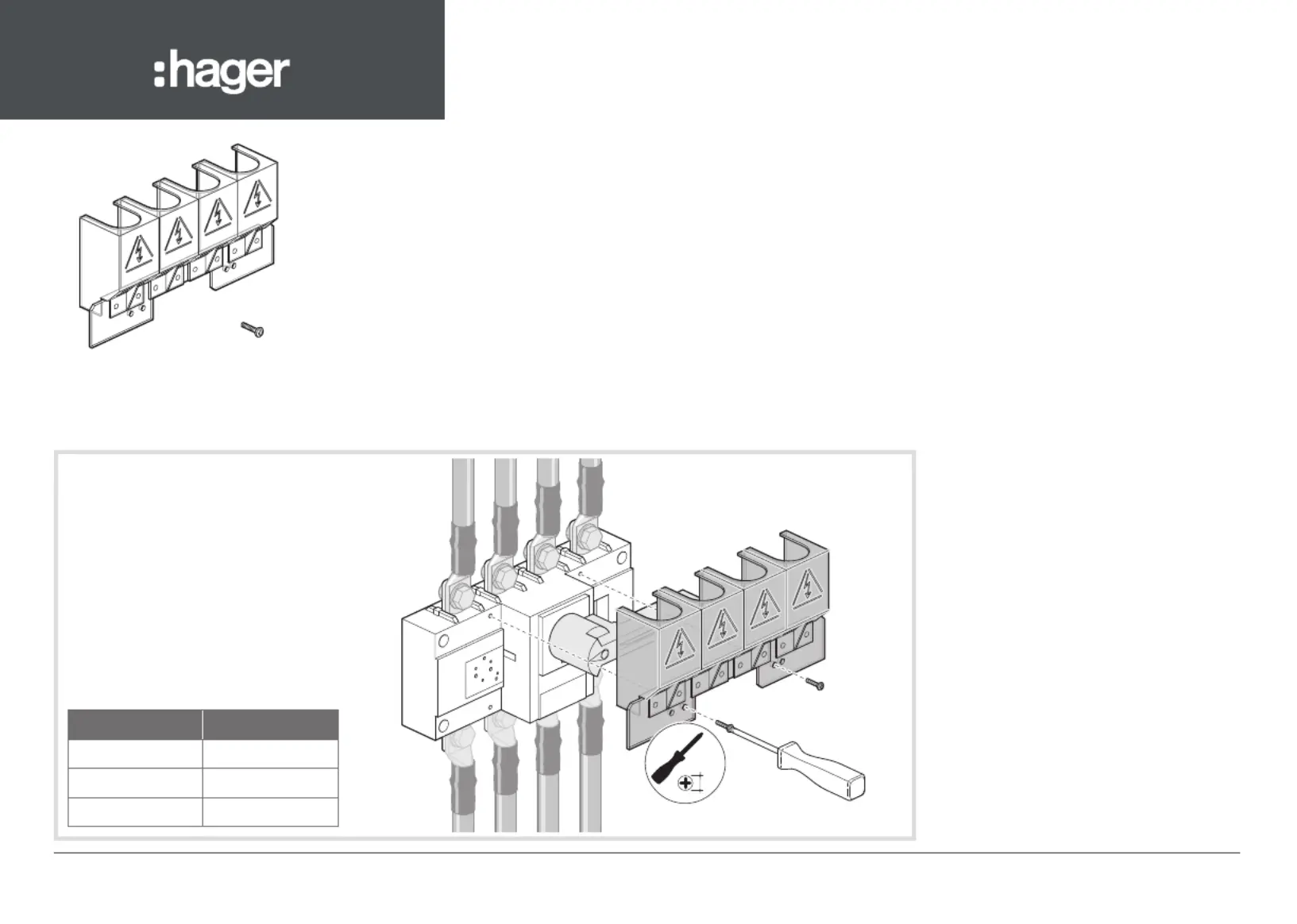 :hager