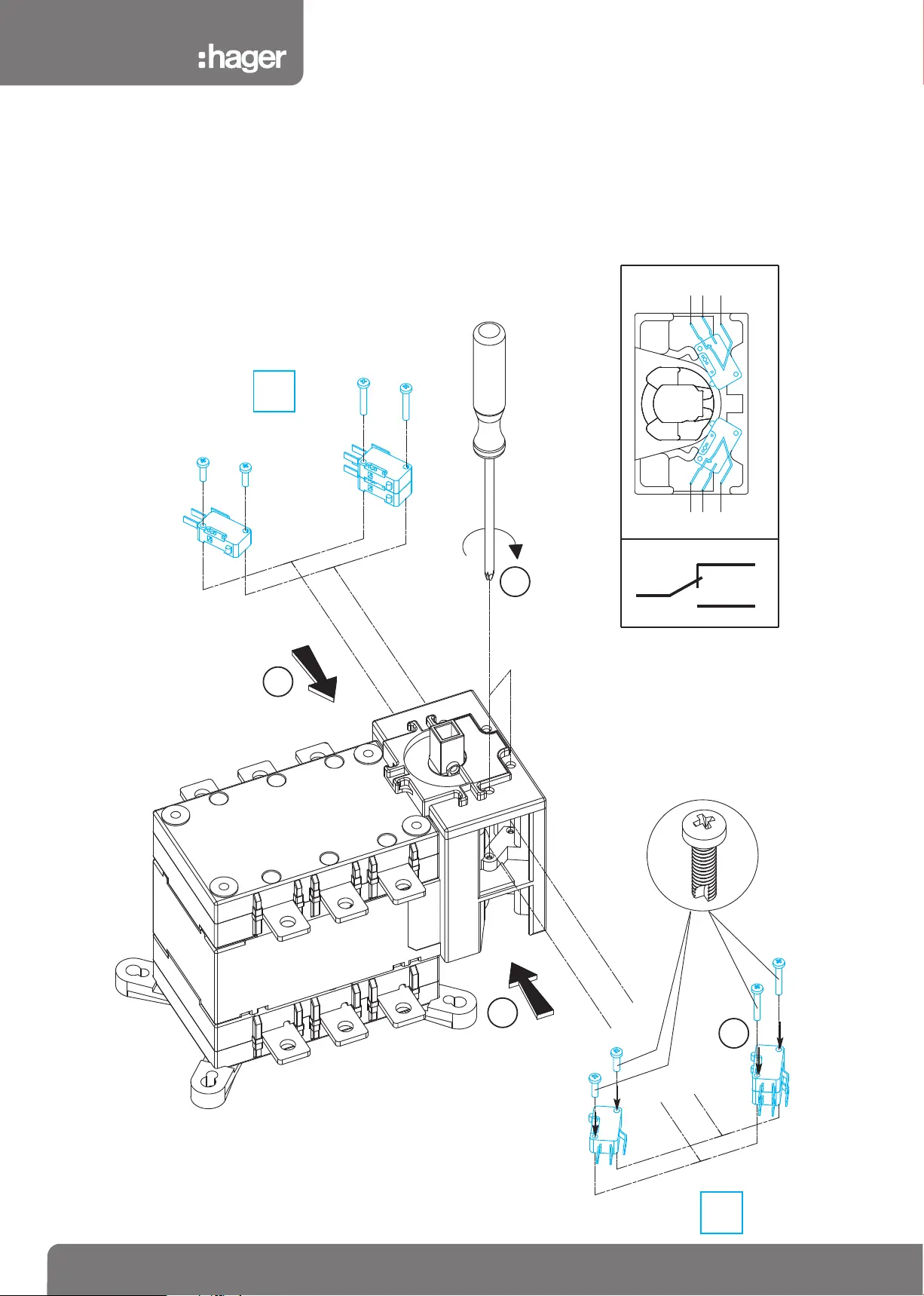 :hager