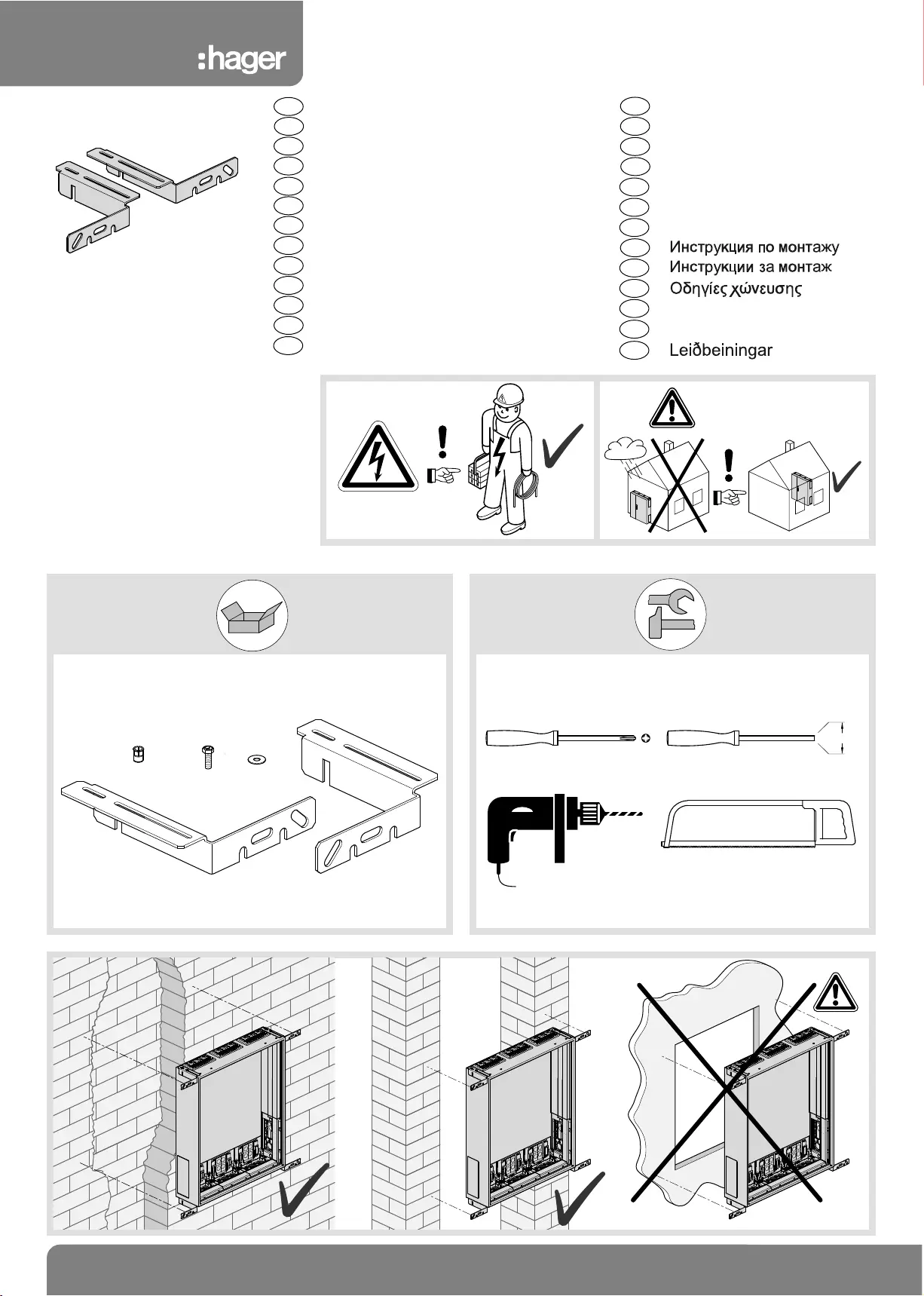 :hager

Инструкция по монтажу
Инструкции за монтаж
Οδηγίες χώνευσης
Leiðbeiningar