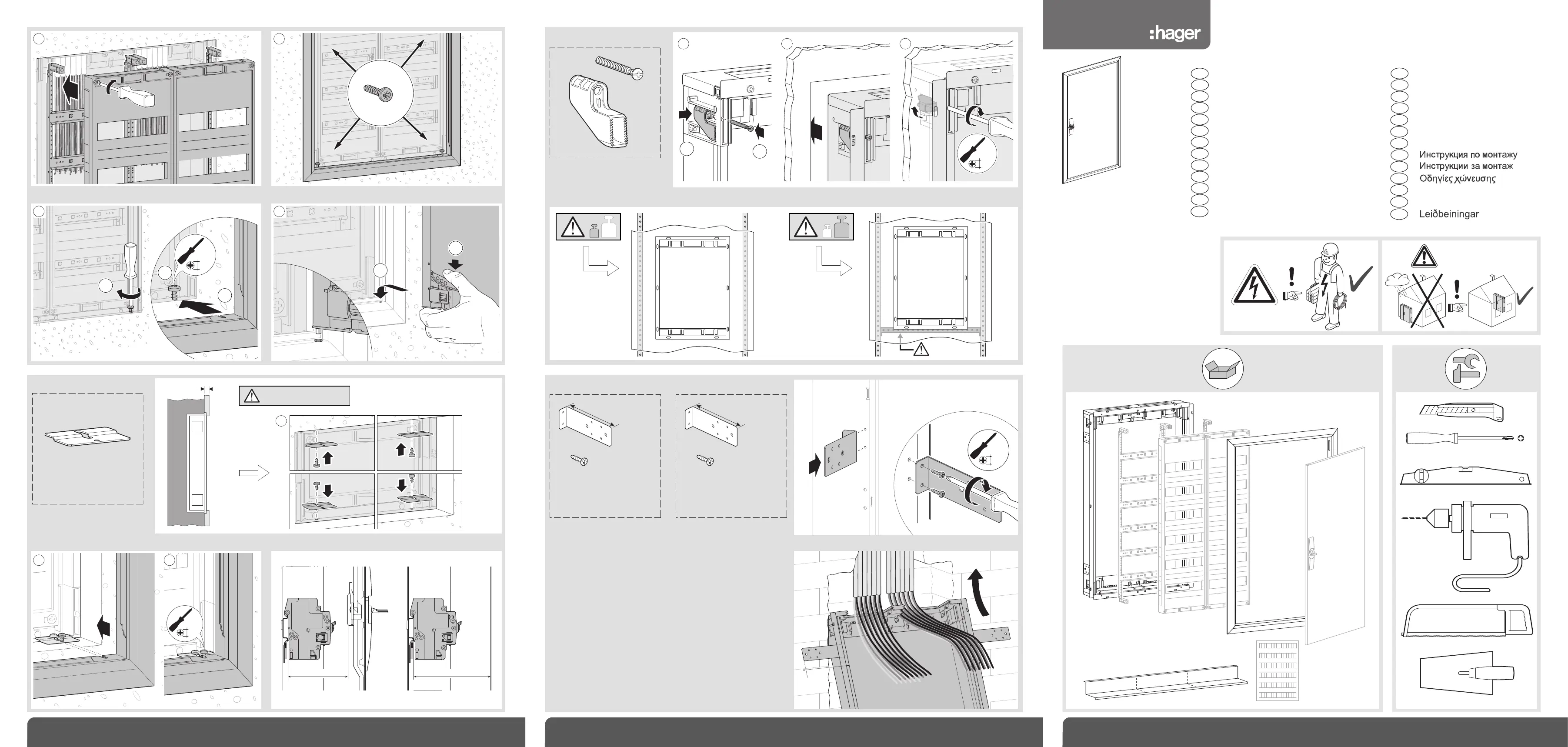 :hager

Инструкция по монтажу
Инструкции за монтаж
Οδηγίες χώνευσης

Leiðbeiningar