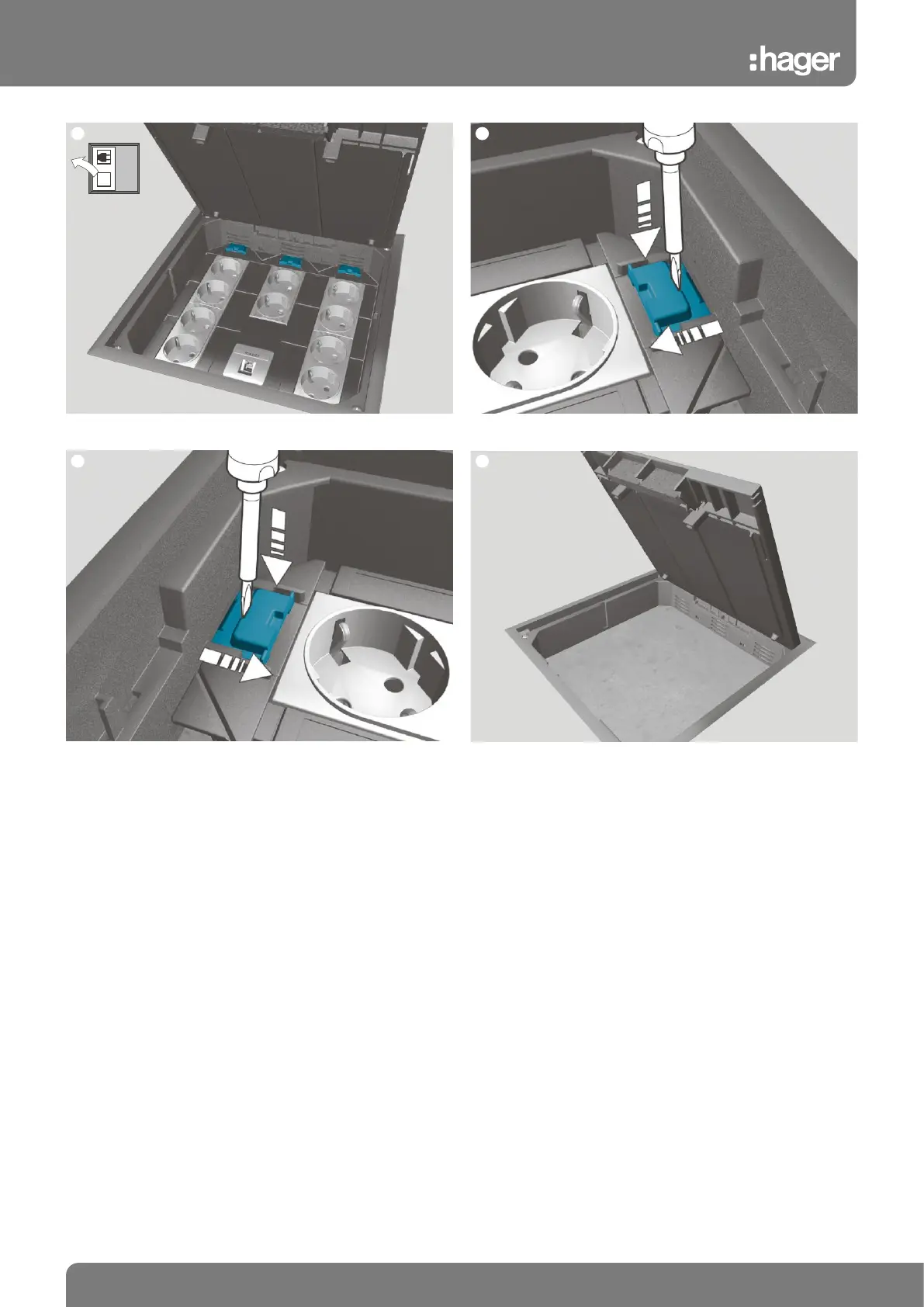 :hager