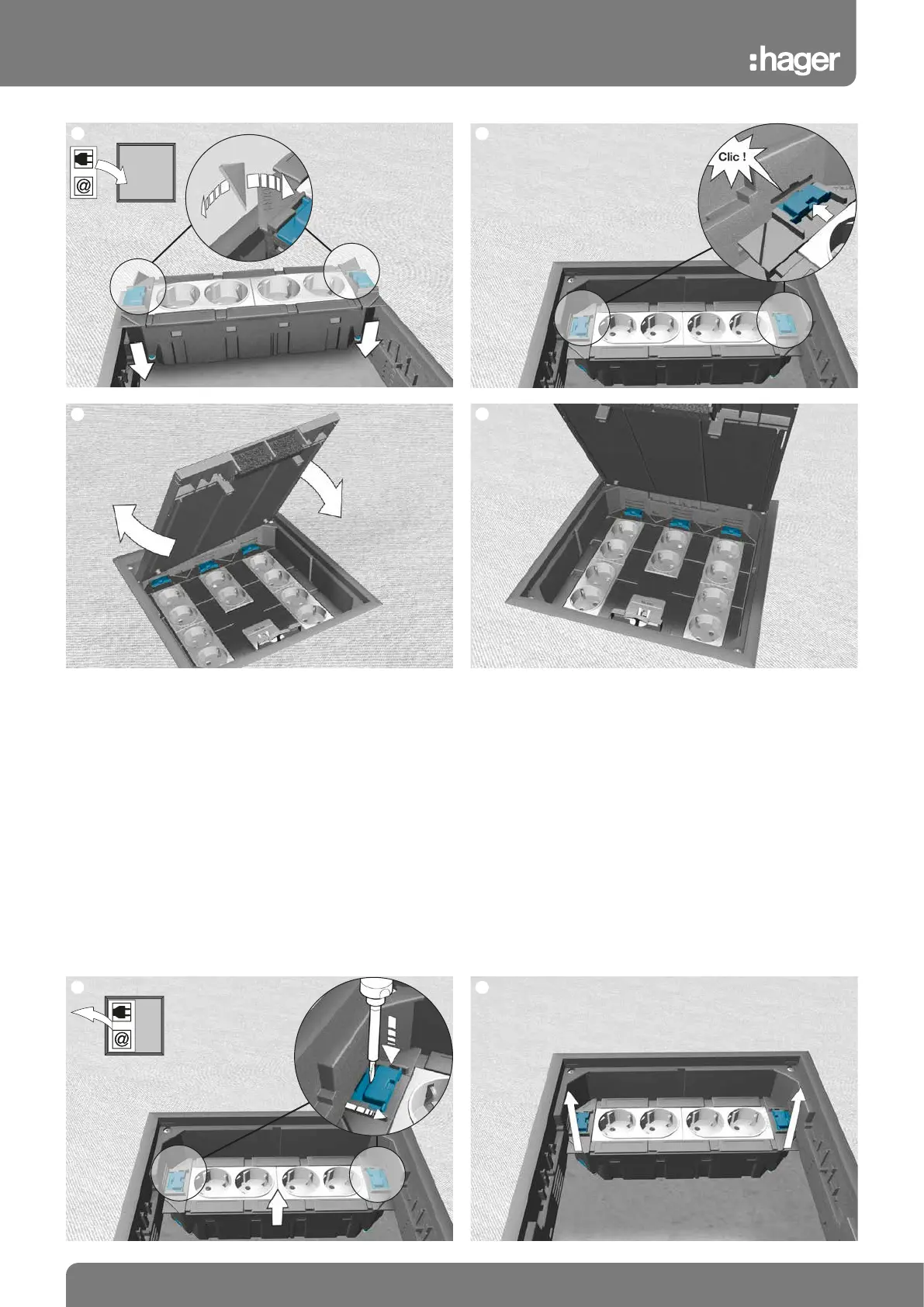 :hager

@

Clic !

@