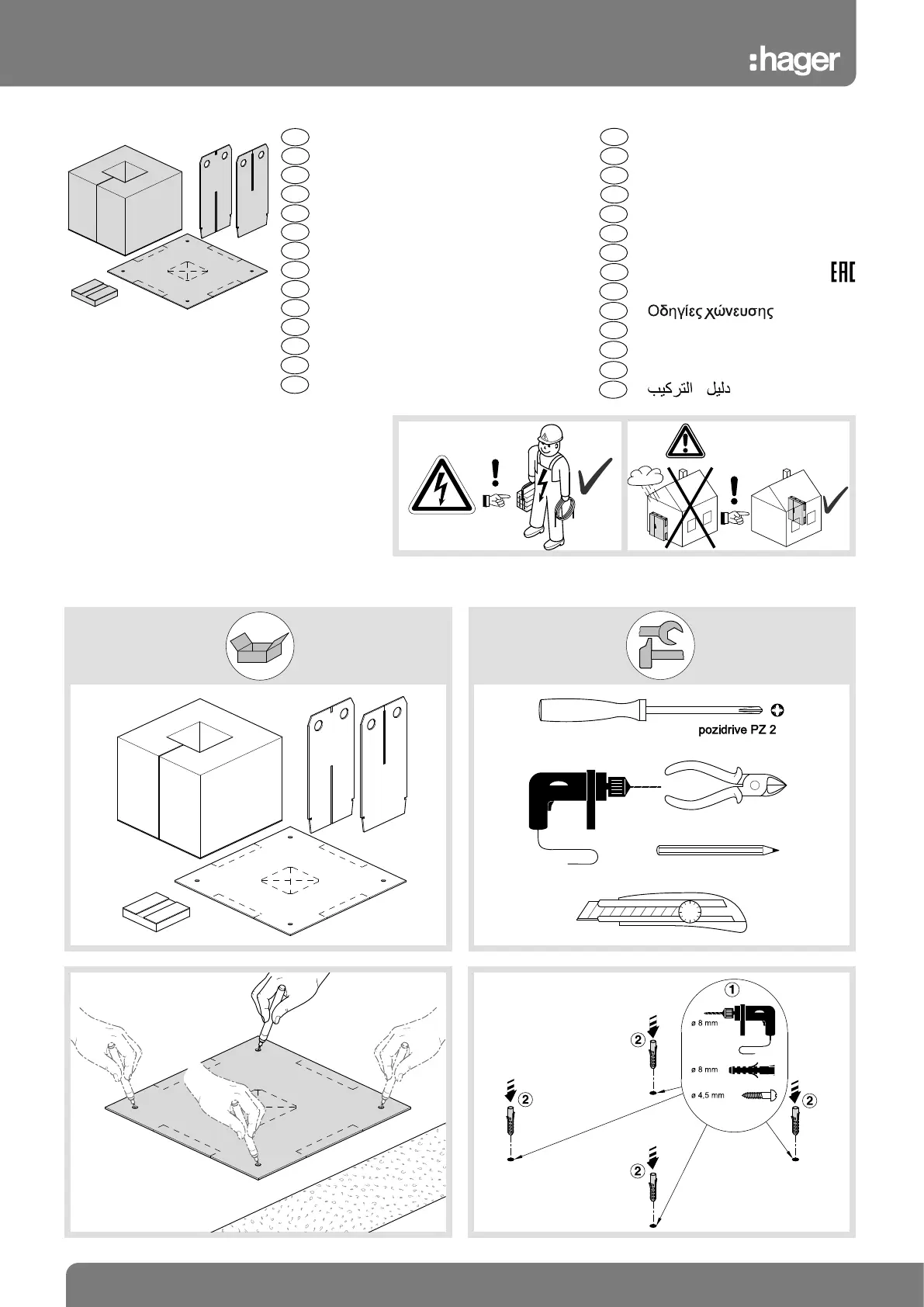 :hager

EAC

Οδηγίες χώνευσης

دليل التركيب

pozidrive PZ 2

1

ø 8 mm

ø 8 mm

ø 4,5 mm

2

2

2

2