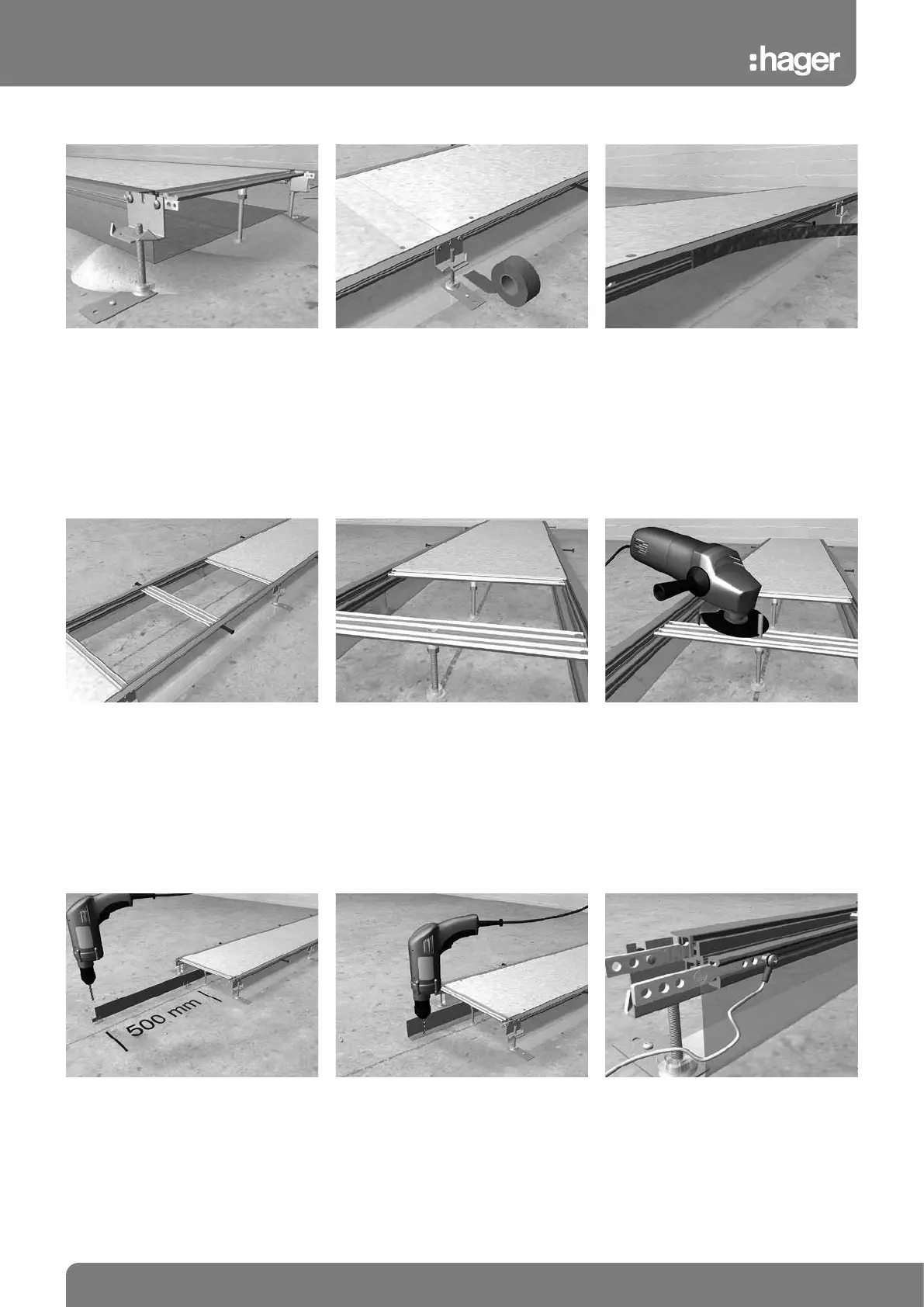 :hager

500 mm