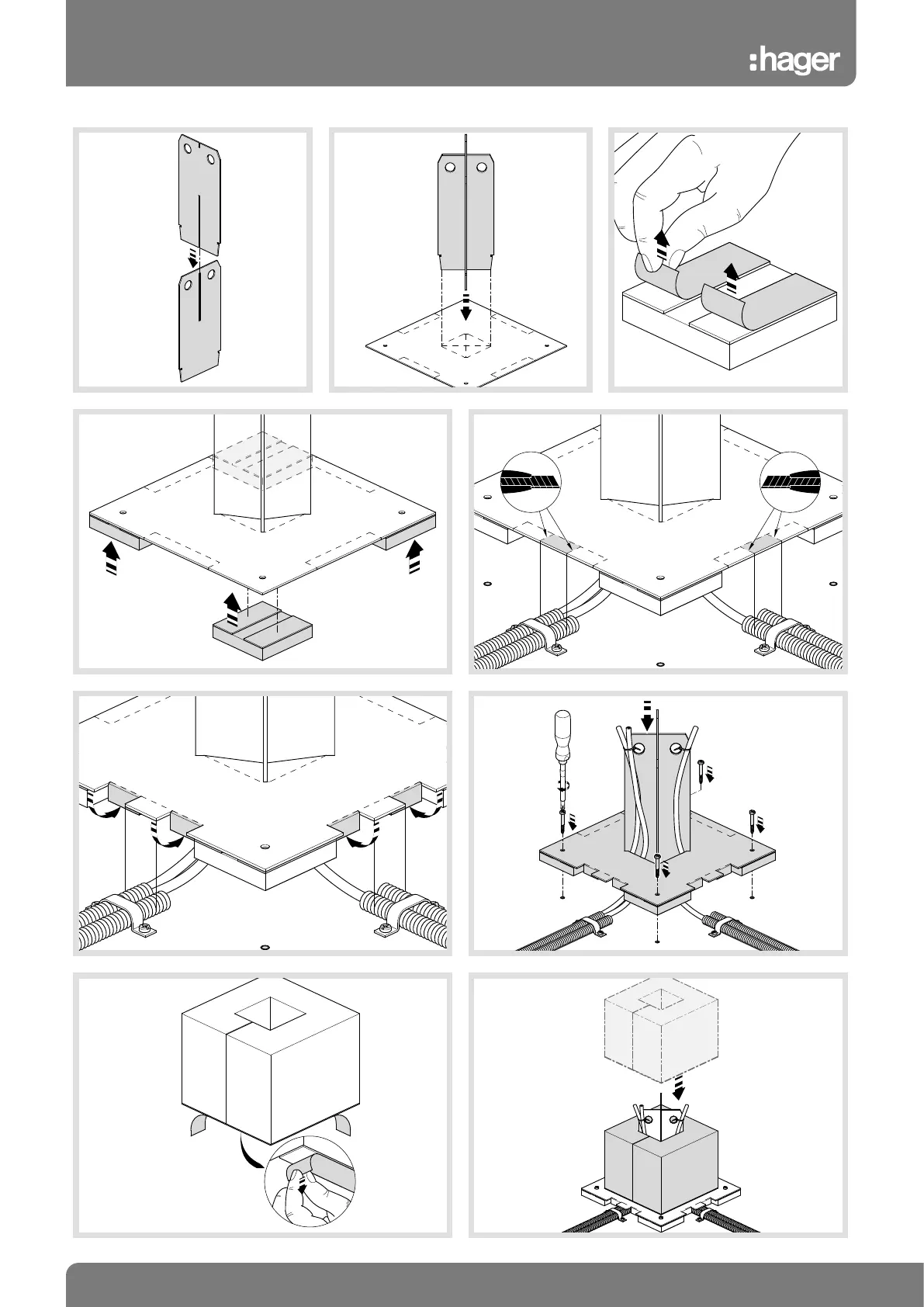 :hager