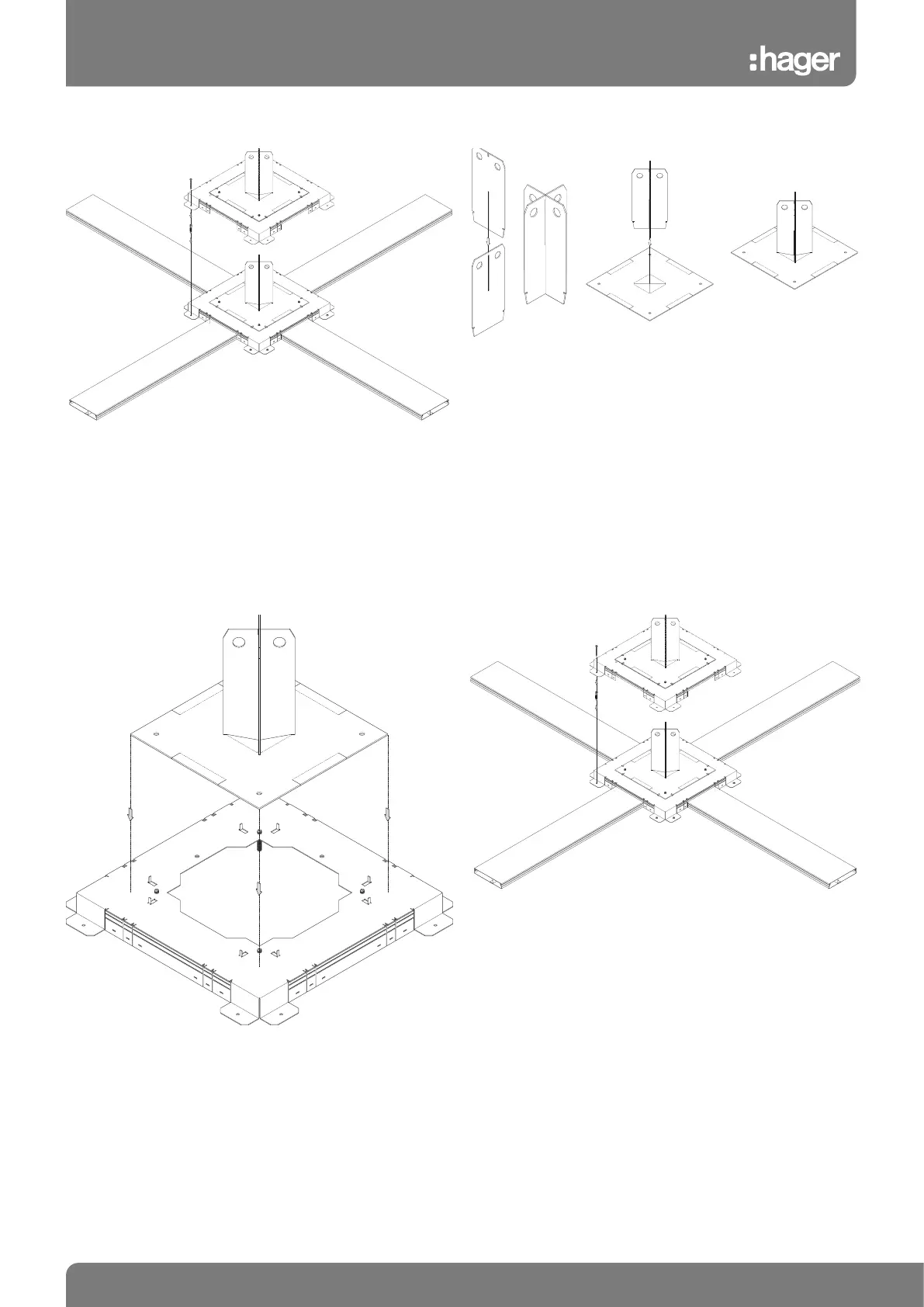 :hager