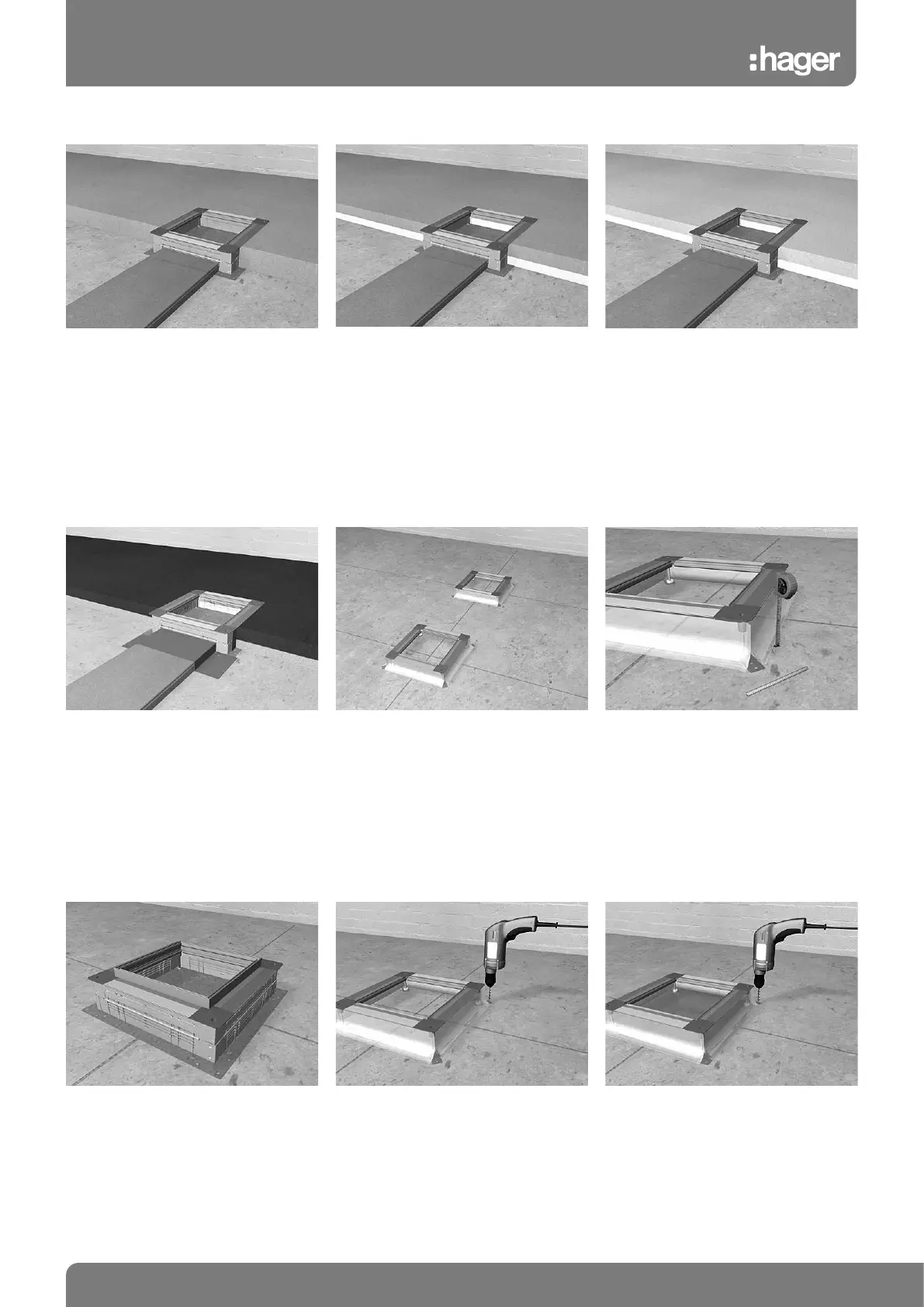 :hager