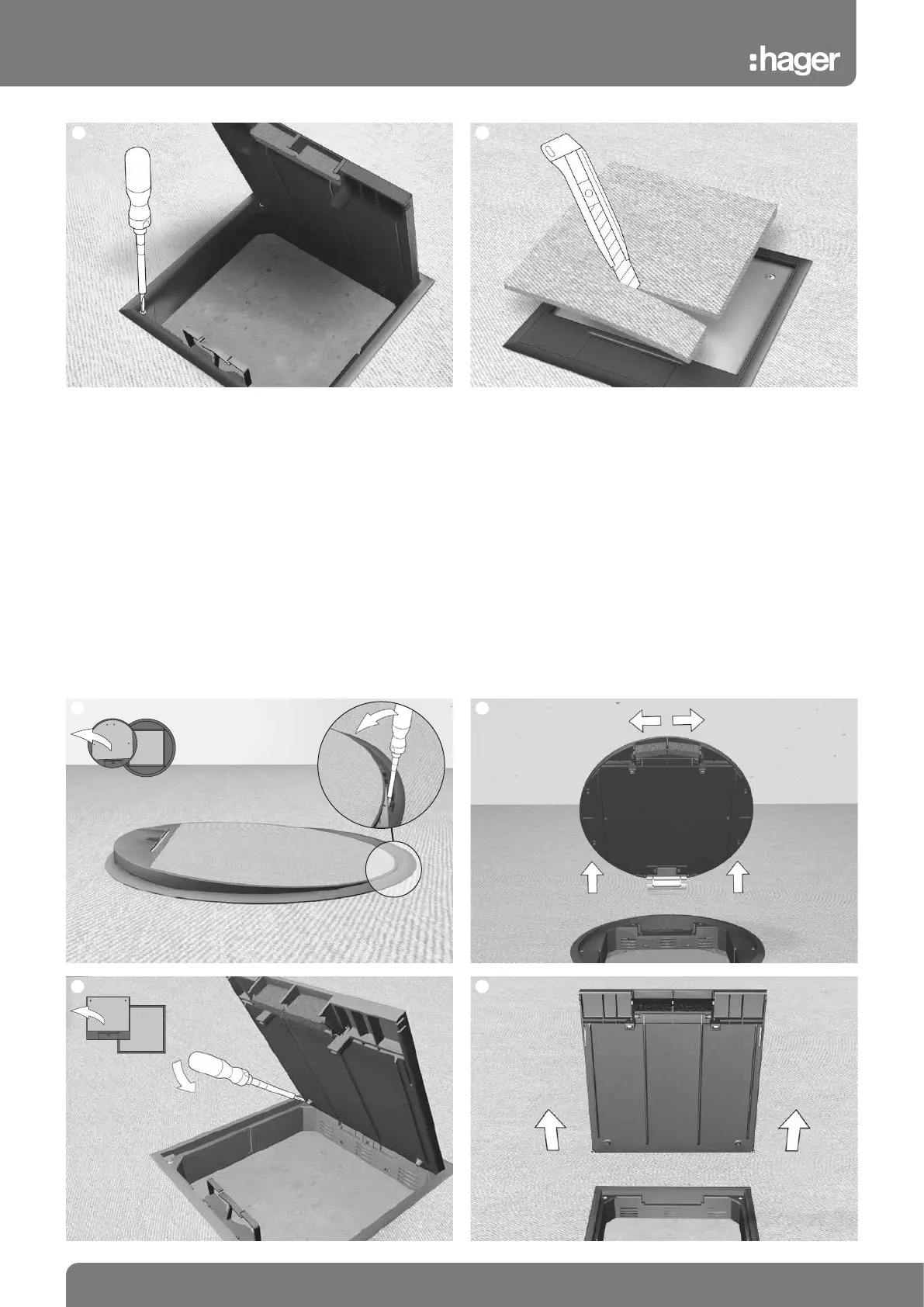 :hager