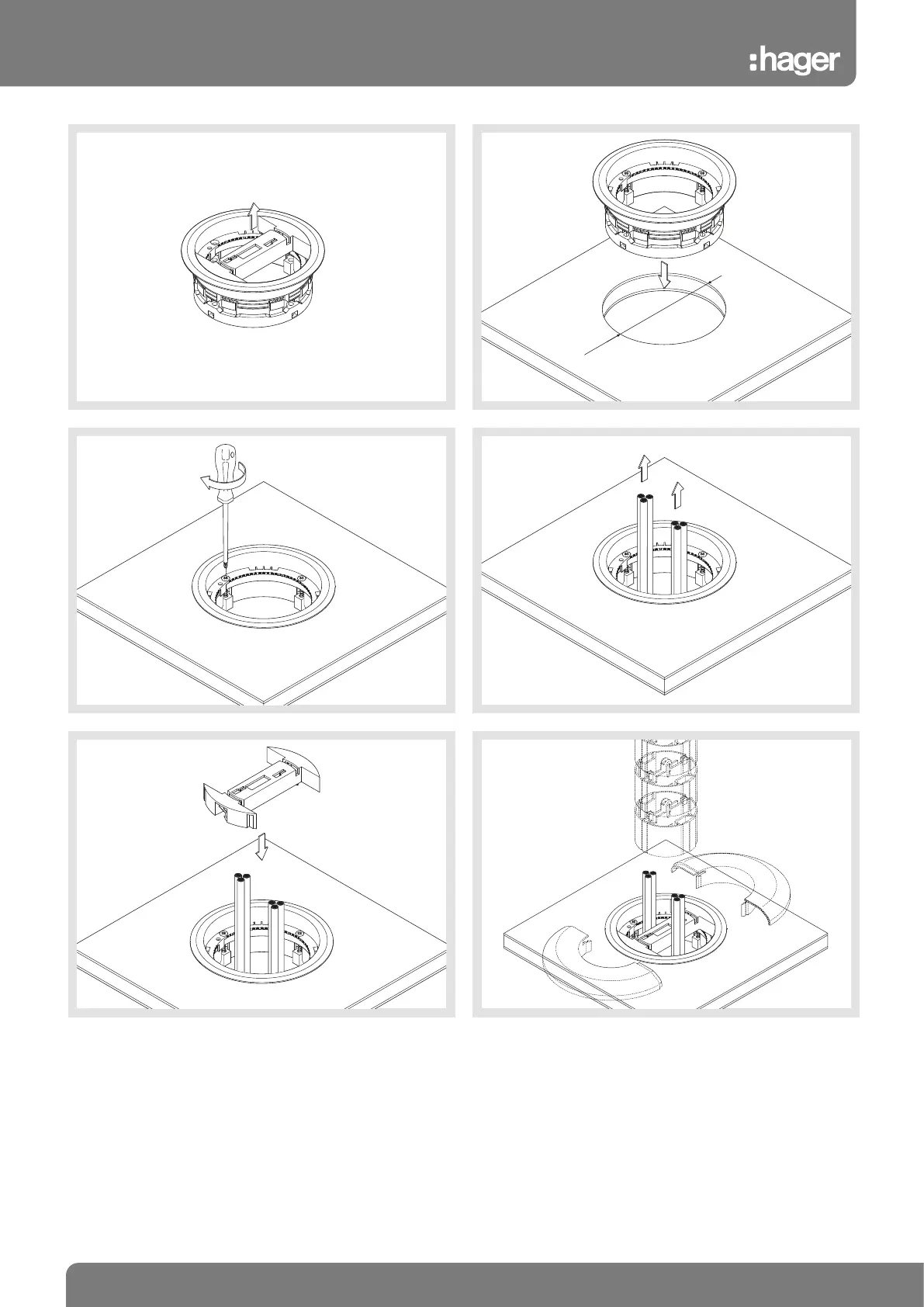 :hager