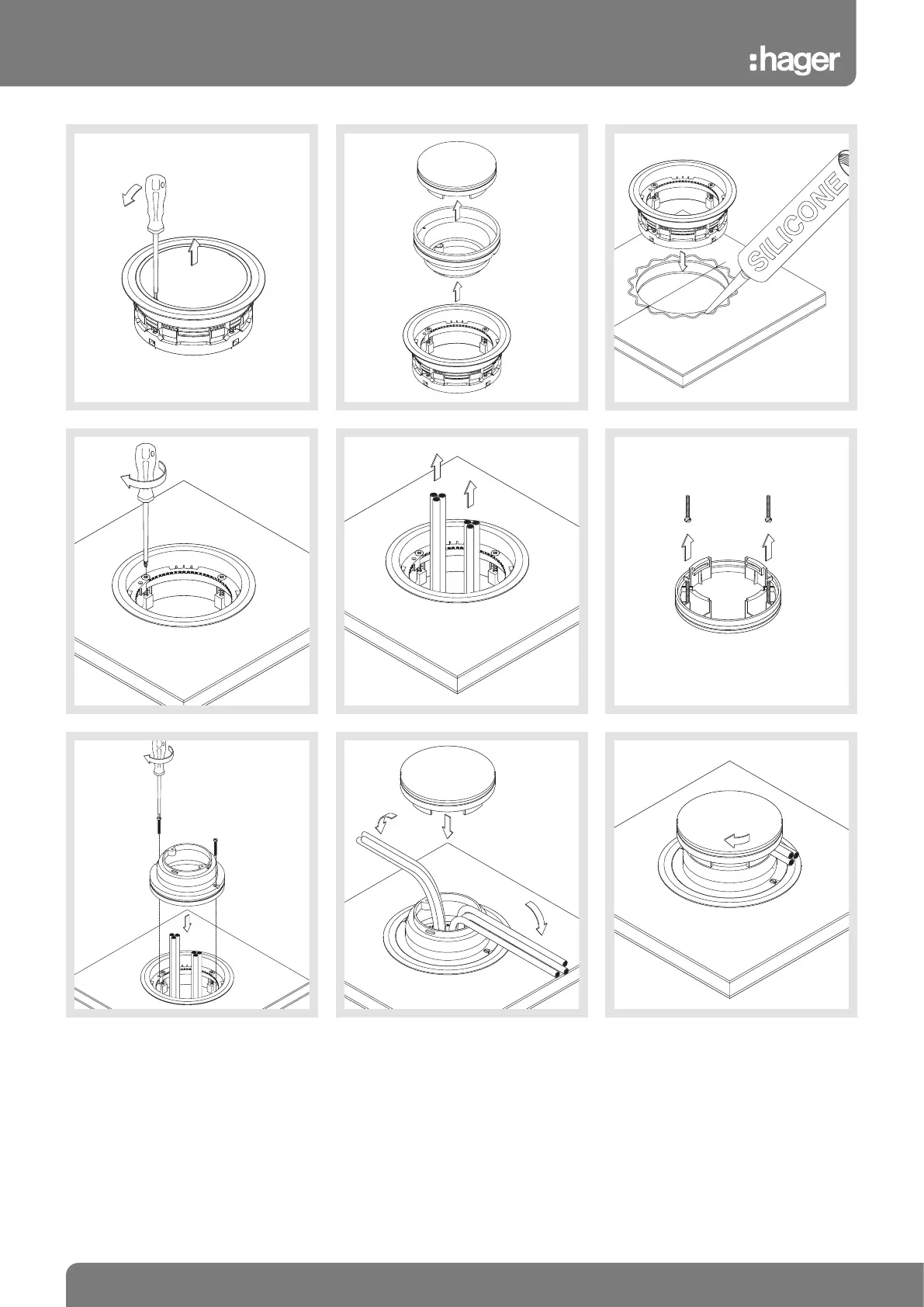 :hager

SILICONE