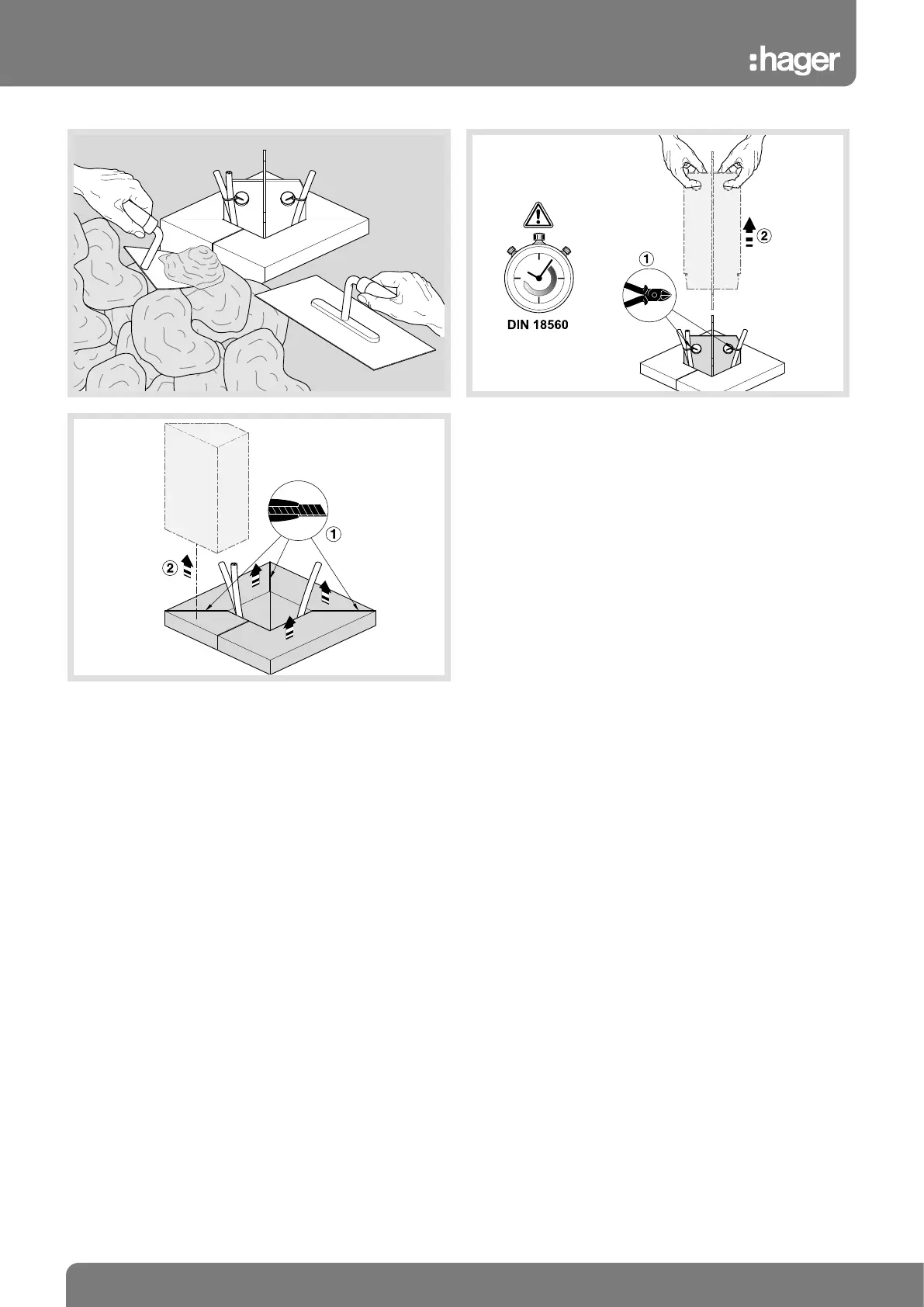 :hager

DIN 18560

①

②

①

②