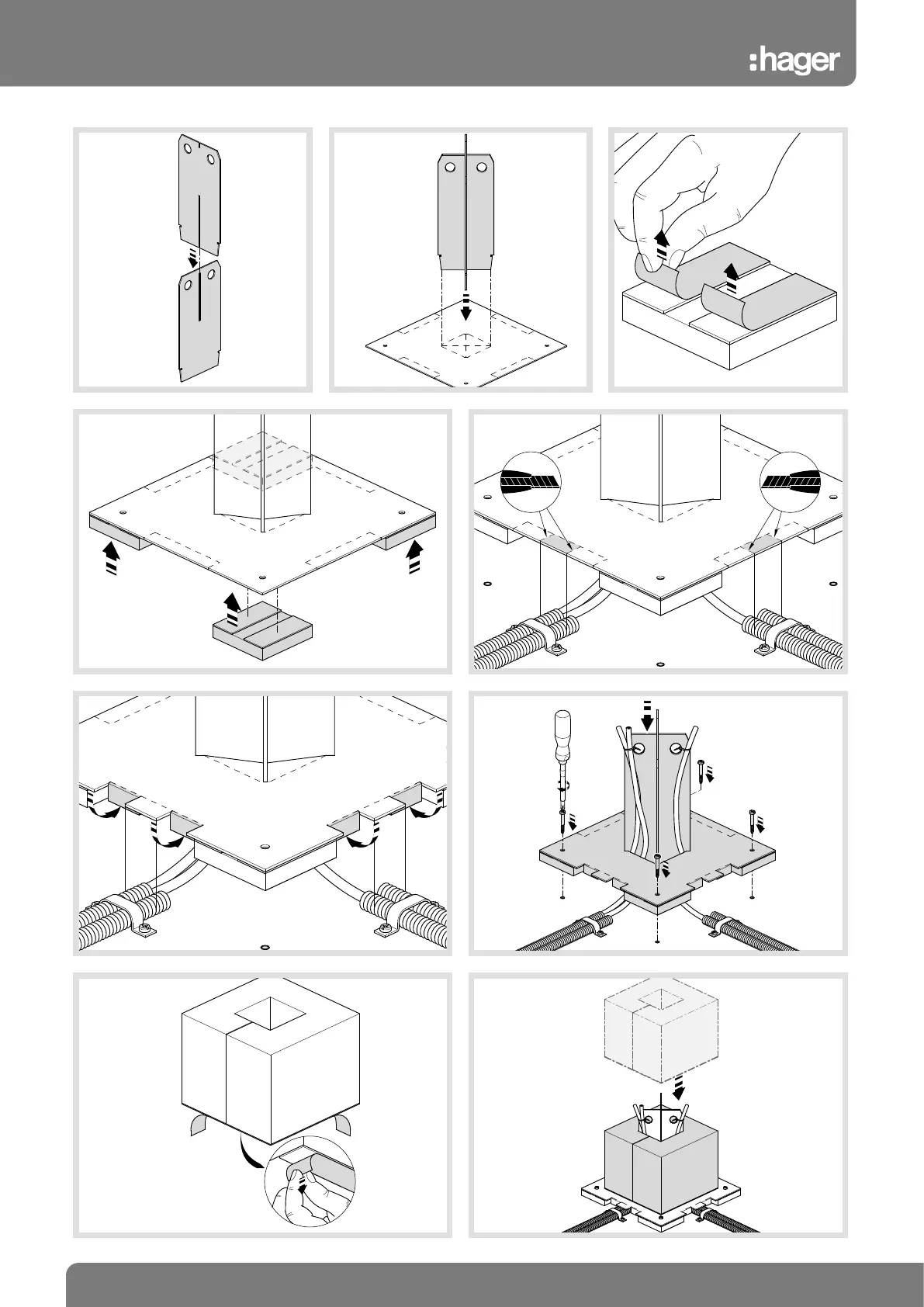 :hager