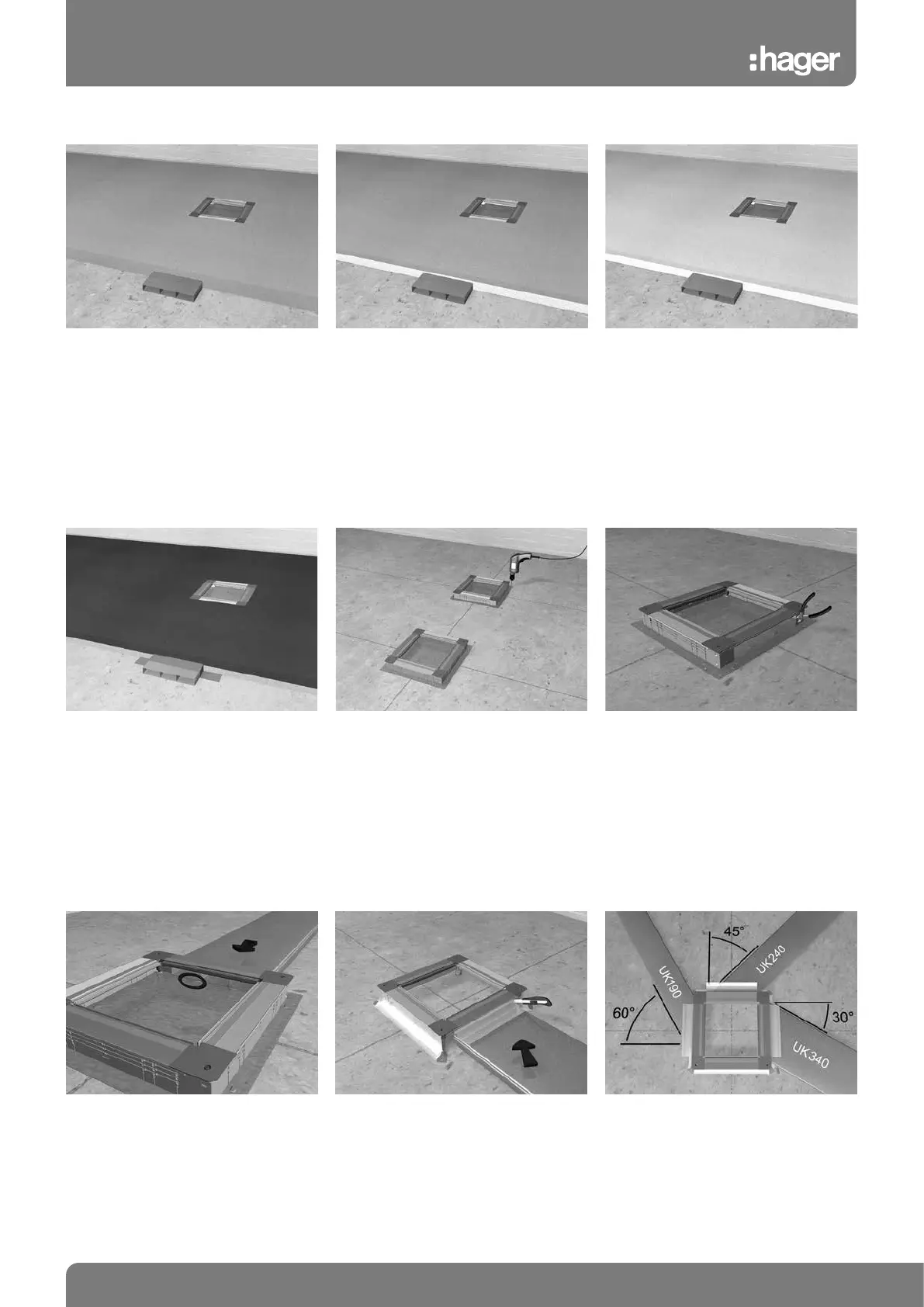 :hager

45°

UK240

UK190

60°

30°

UK340