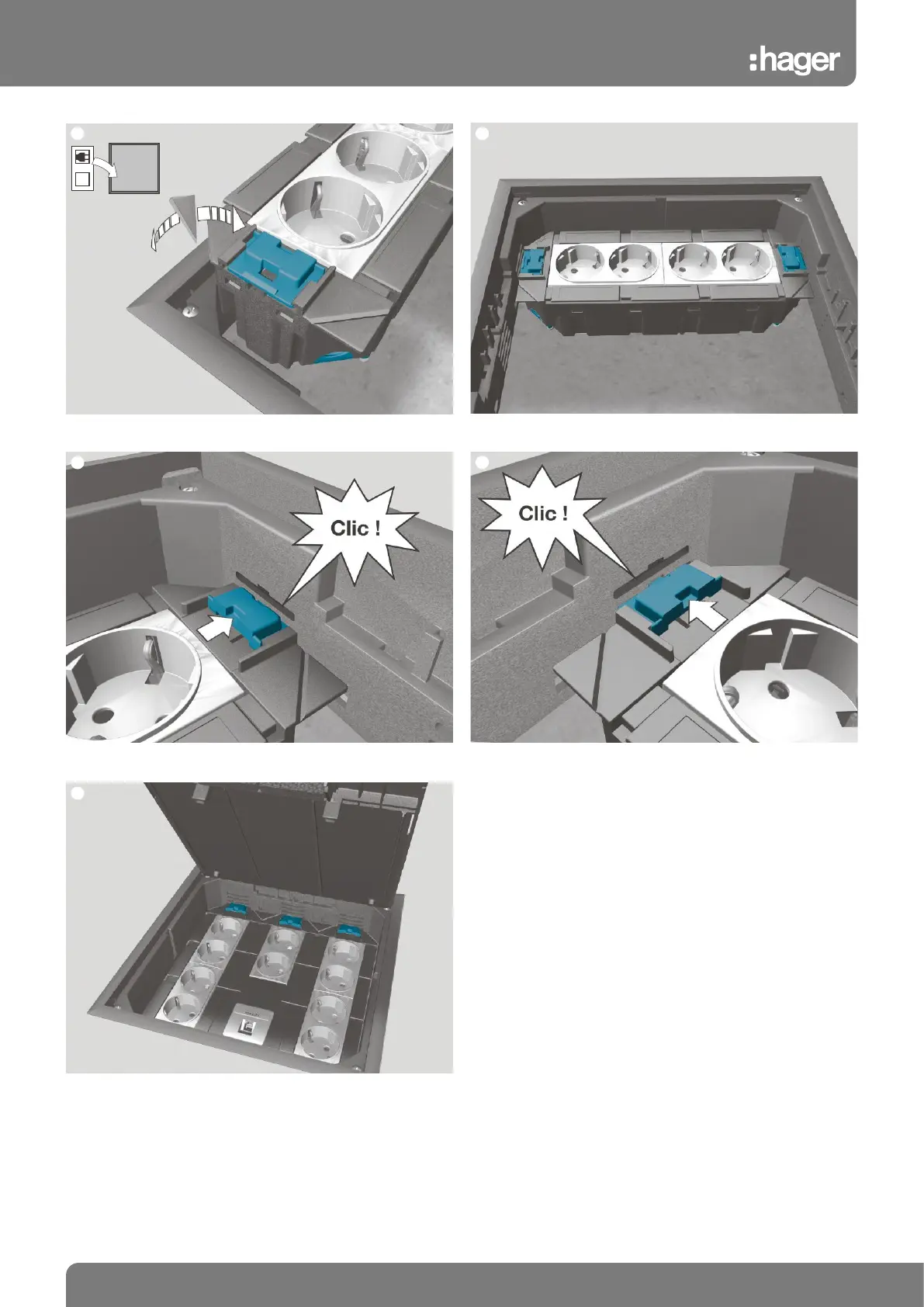 :hager

Clic !

Clic !