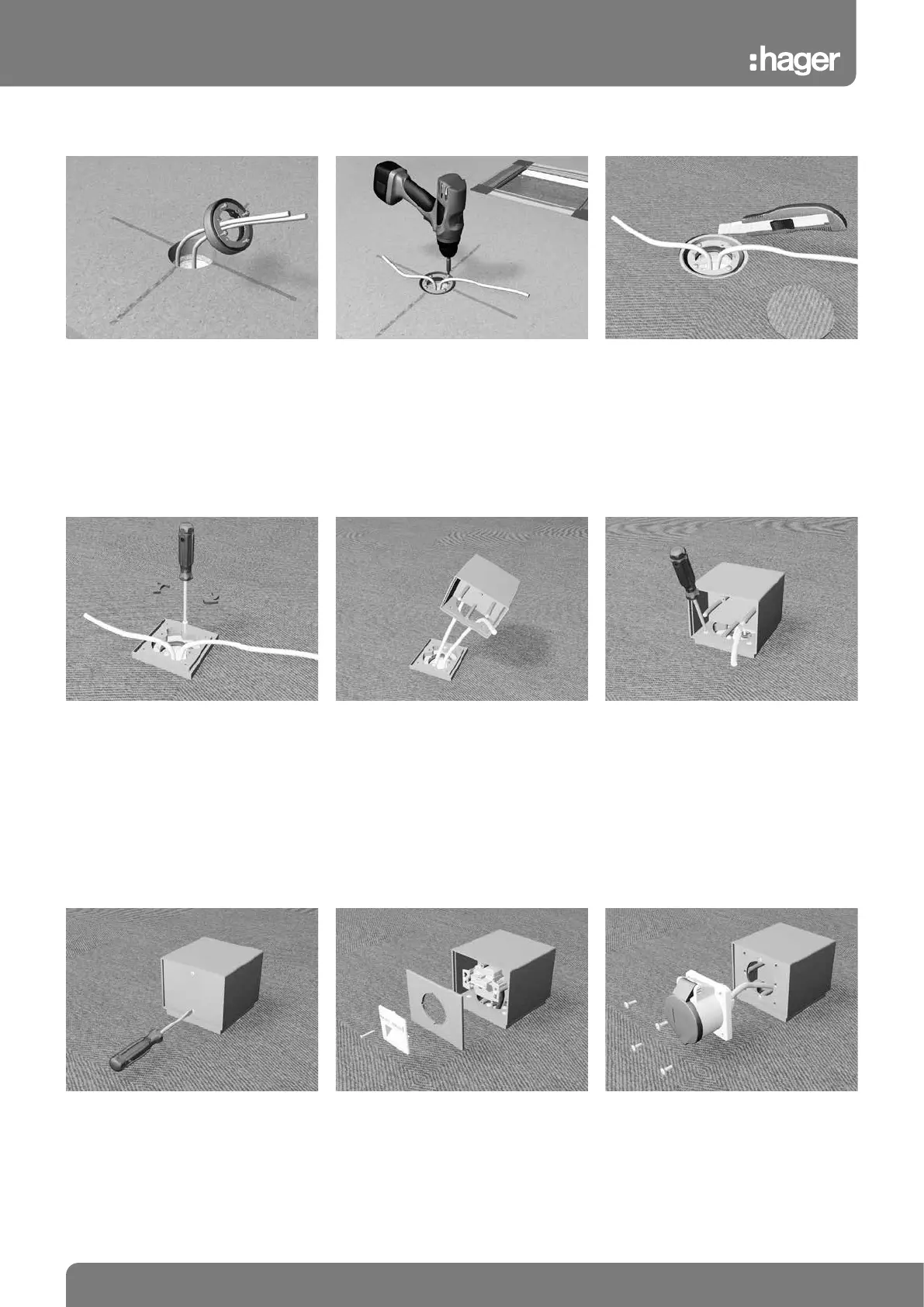 :hager