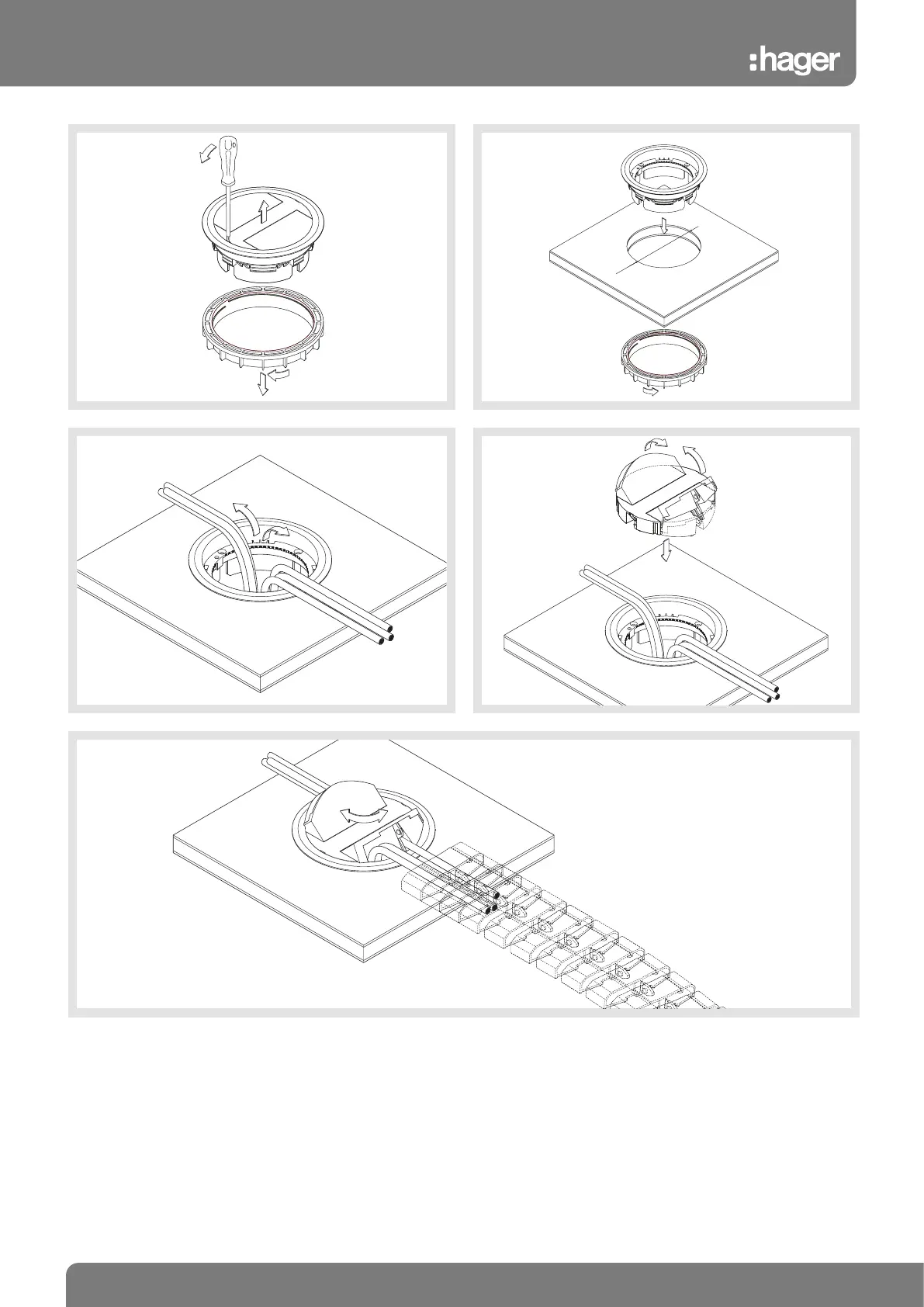 :hager