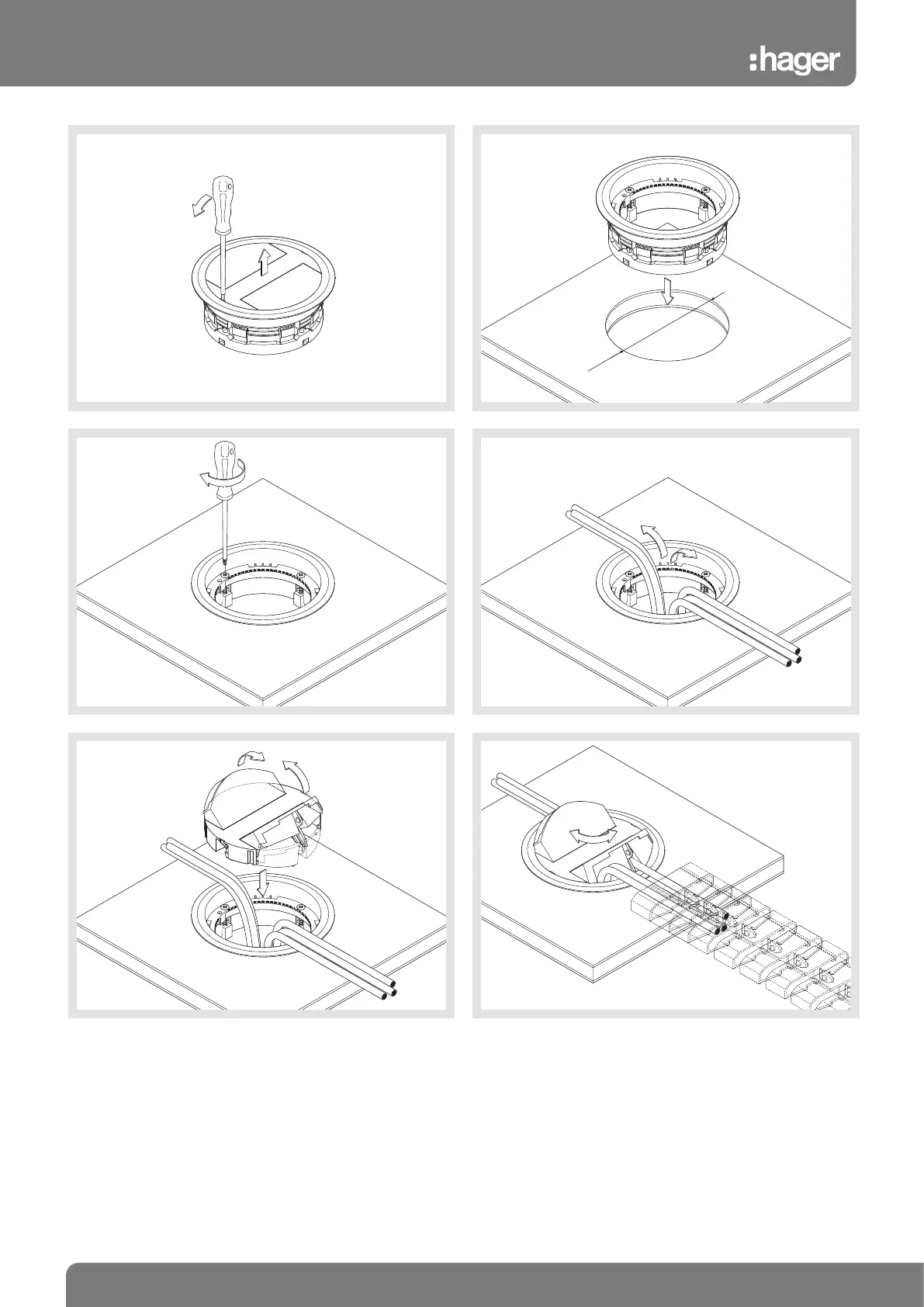 :hager