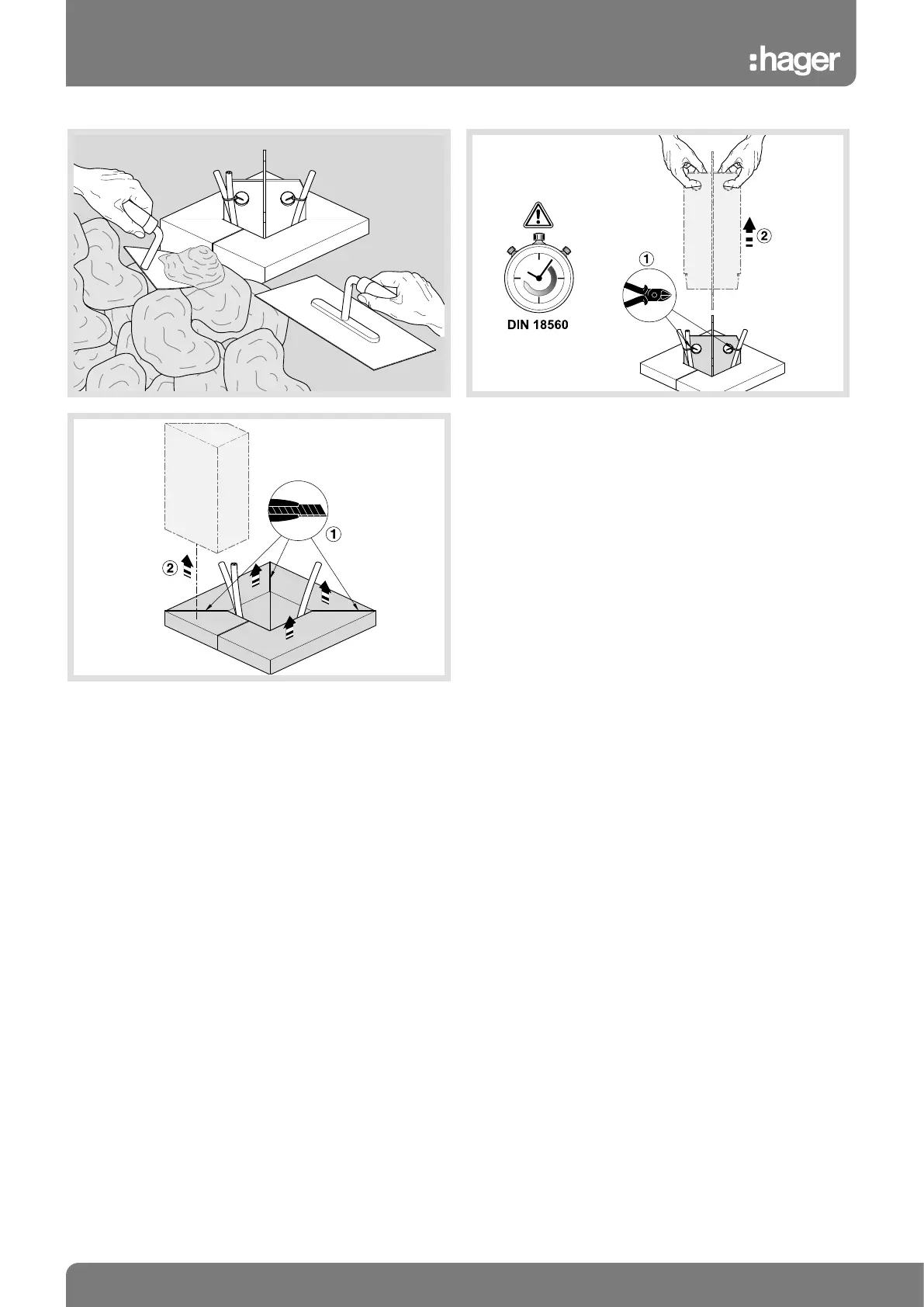 :hager

DIN 18560

①

②

①

②