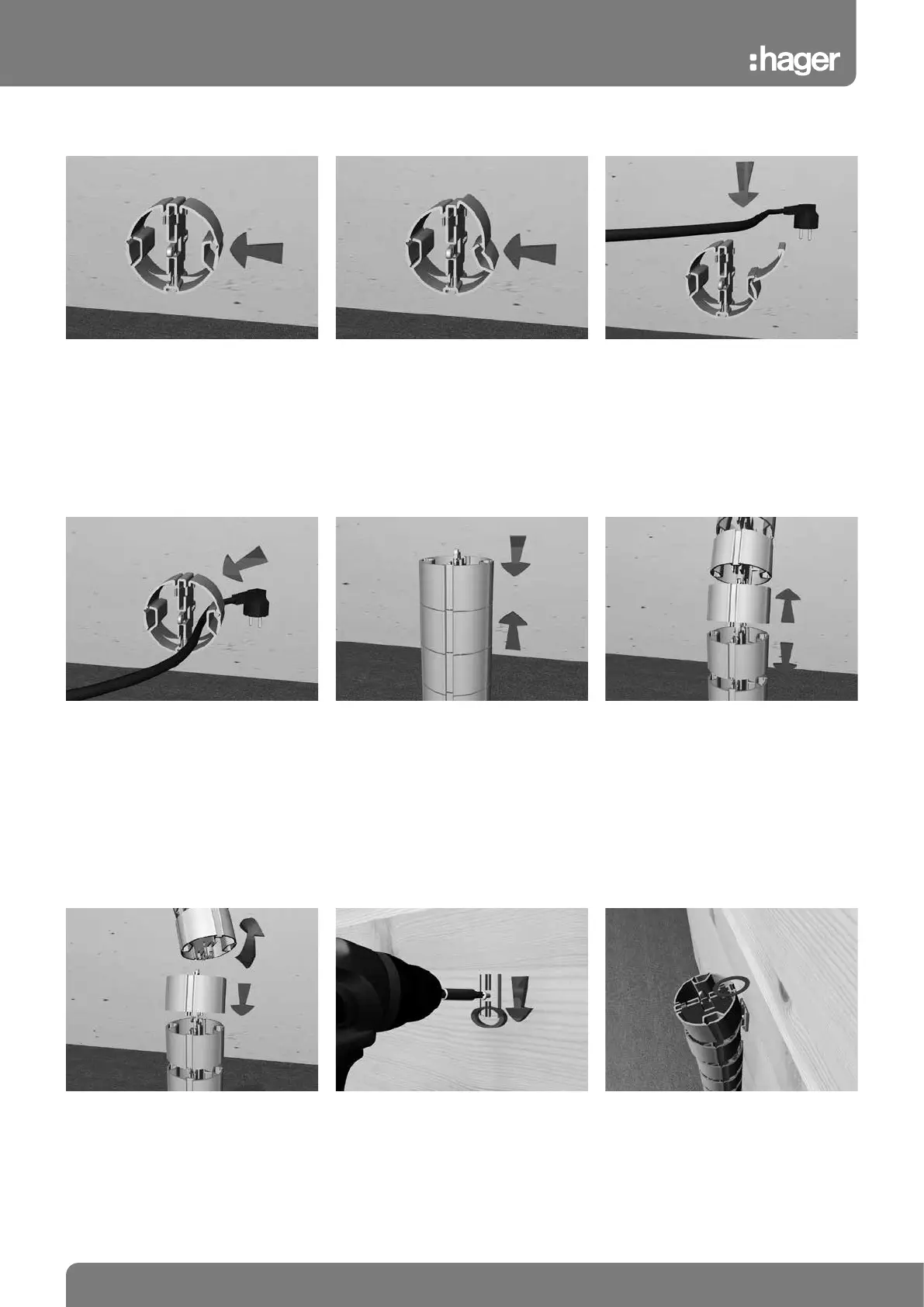 :hager