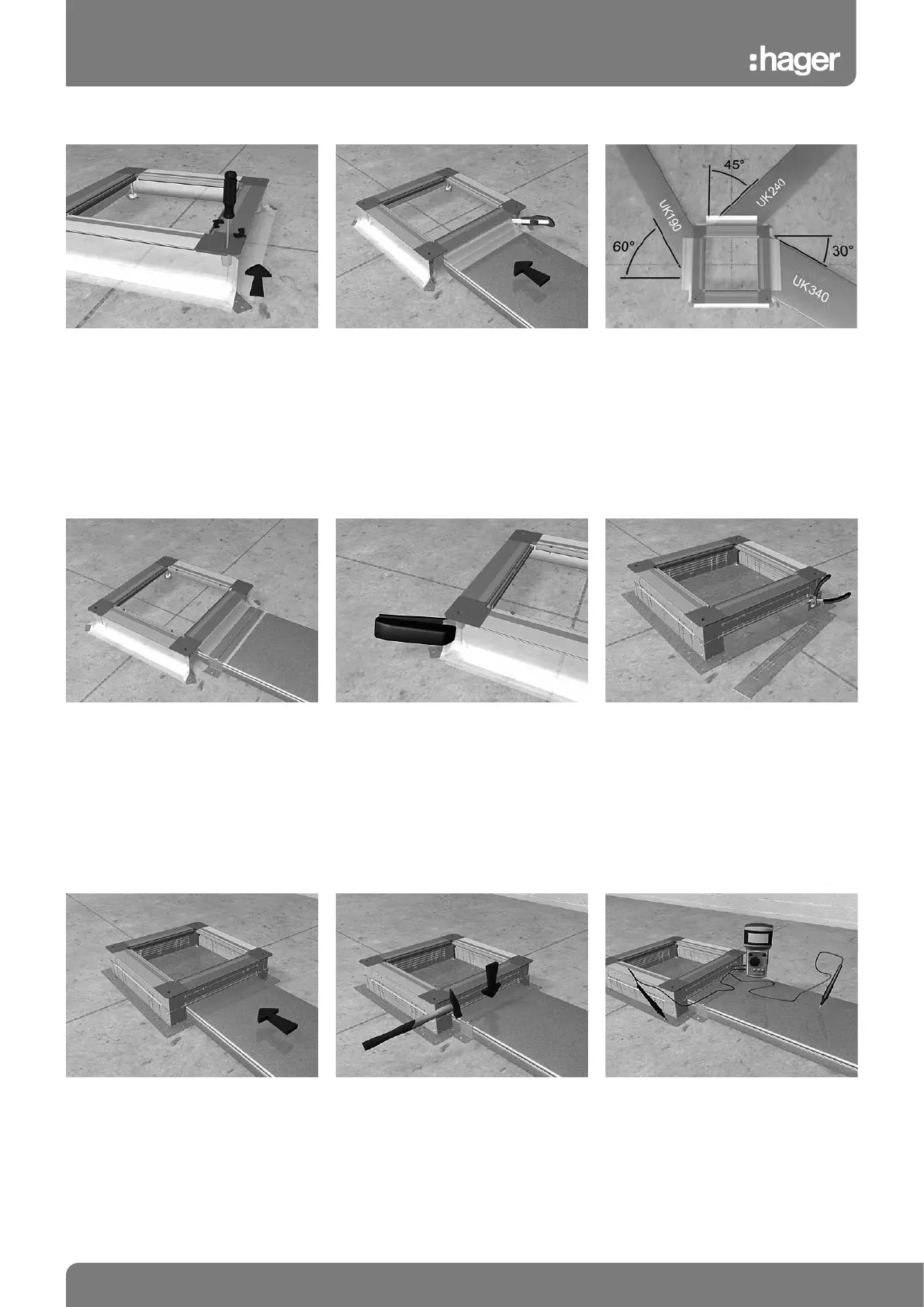 :hager

45°

UK240

UK190

60°

30°

UK340