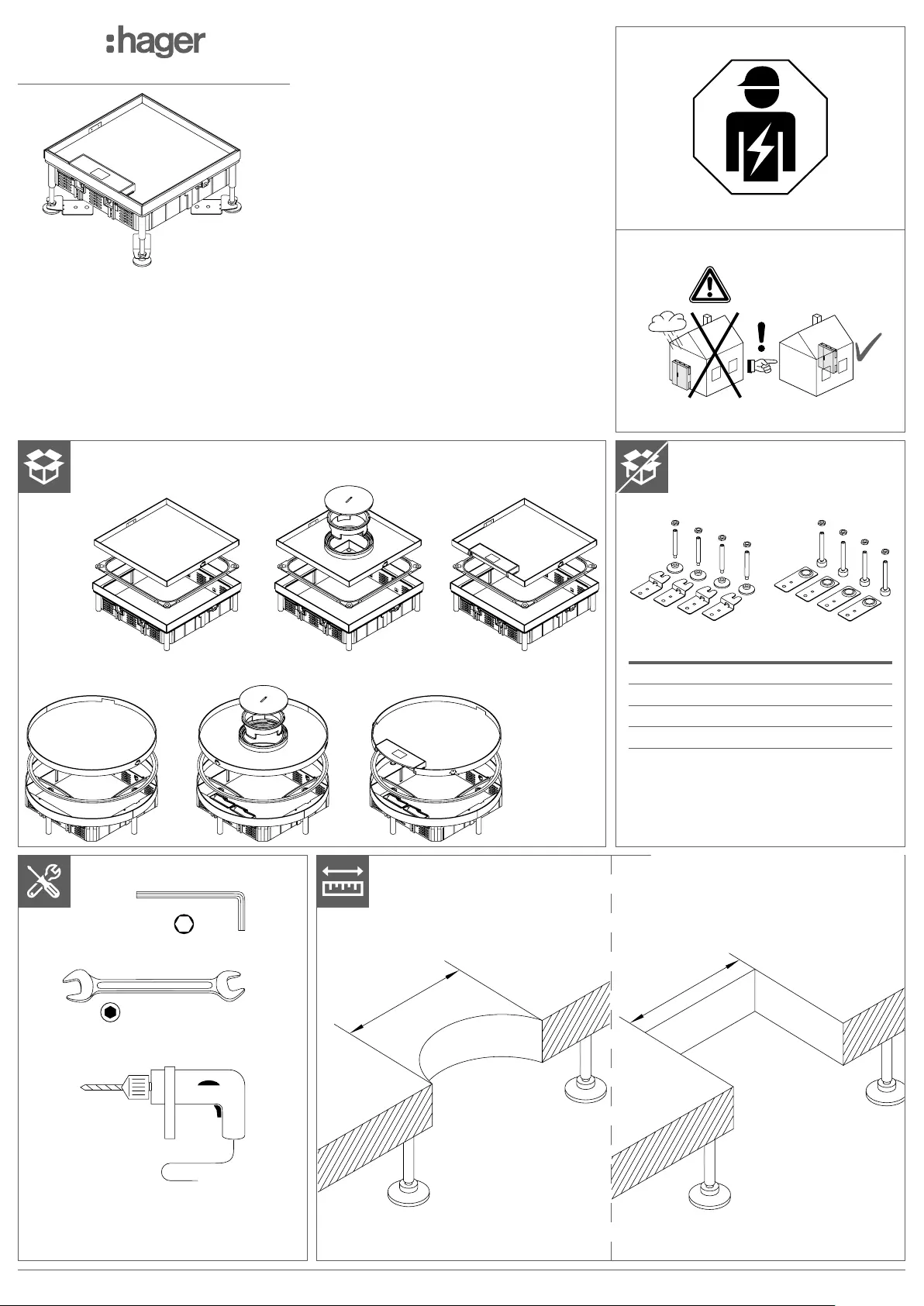 :hager