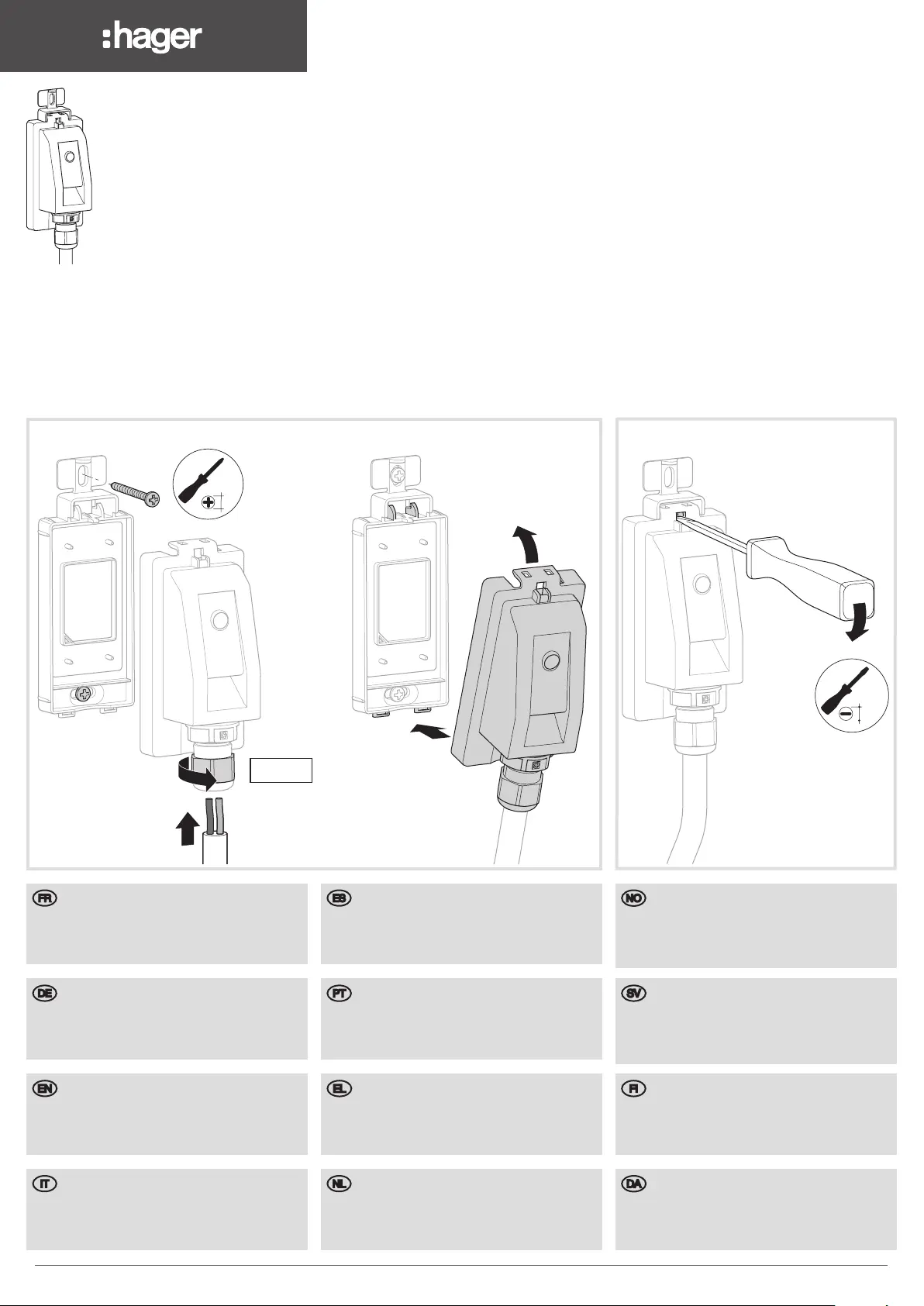 :hager

FR

ES

NO

DE

PT

SV

EN

EL

FI

IT

NL

DA