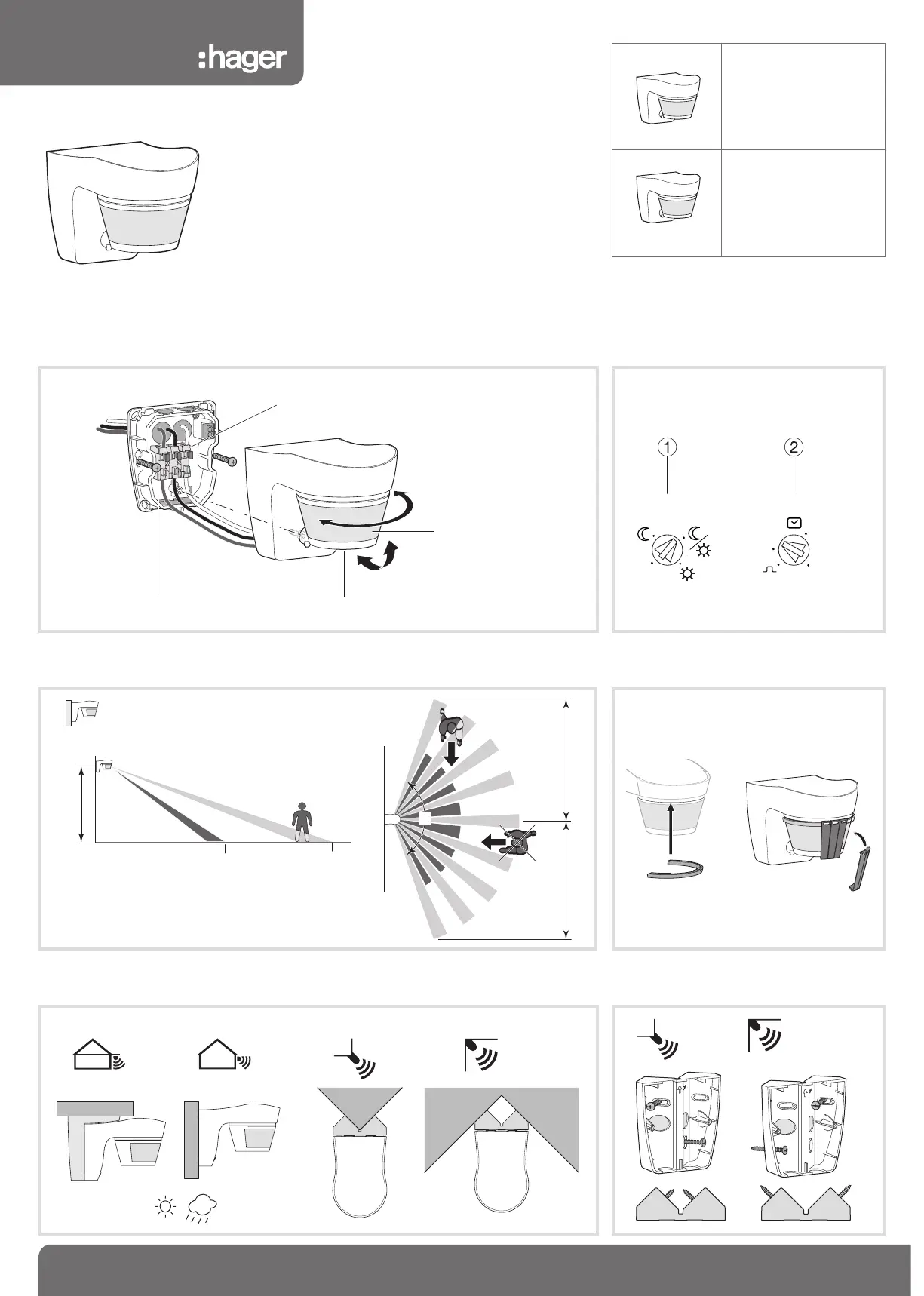 :hager

1

2