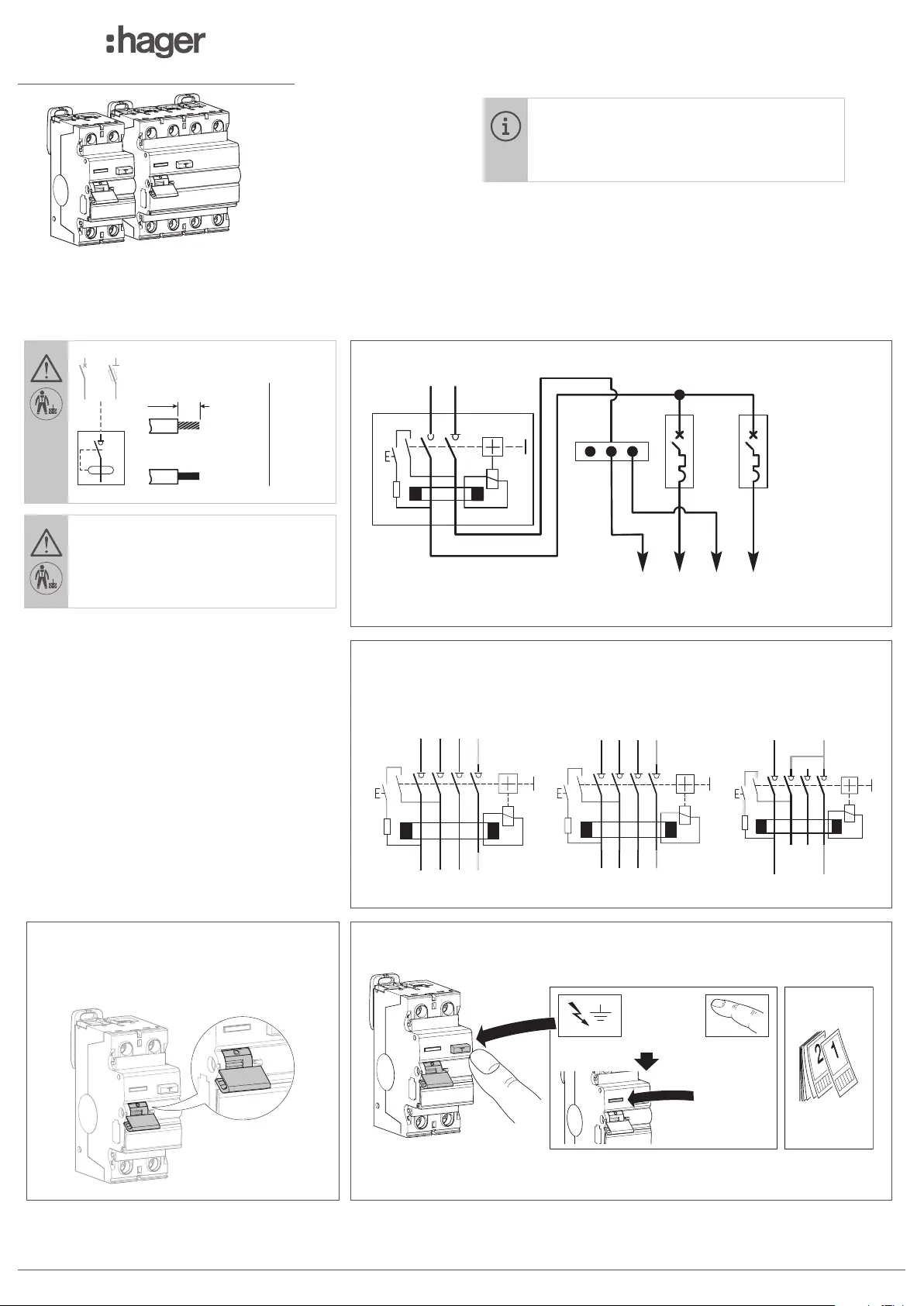 :hager

E

E

E

E

2 1