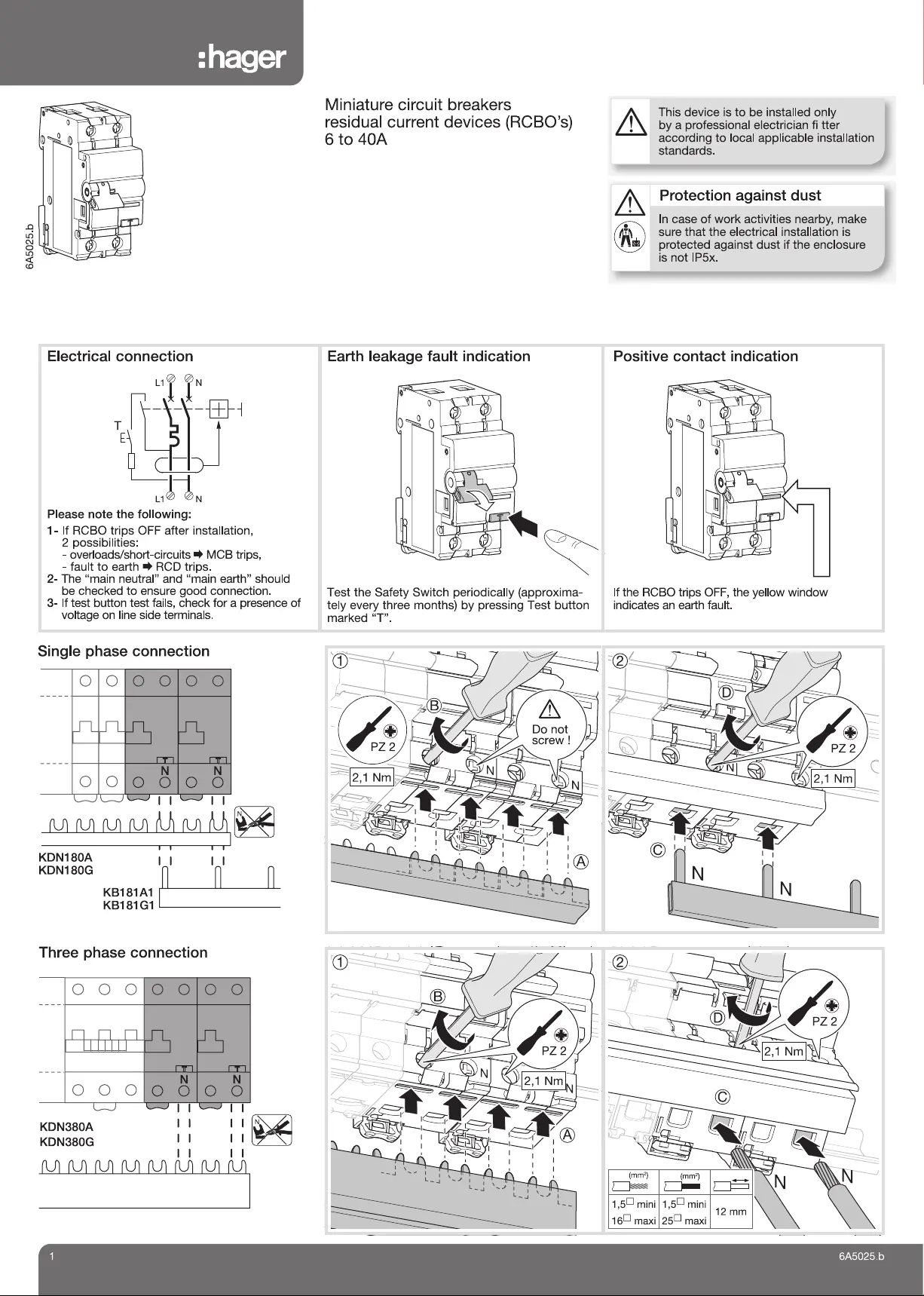 :hager

6A5025.b

Miniature circuit breakers residual current devices (RCBO's) 6 to 40A

This device is to be installed only by a professional electrician fi tter according to local applicable installation standards.

Protection against dust

In case of work activities nearby, make sure that the electrical installation is protected against dust if the enclosure is not IP5x.

Electrical connection

L1 N

T

L1 N

Please note the following:
1- If RCBO trips OFF after installation, 2 possibilities:
- overloads/short-circuits ➡ MCB trips,
- fault to earth ➡ RCD trips.
2- The "main neutral" and "main earth" should be checked to ensure good connection.
3- If test button test fails, check for a presence of voltage on line side terminals.

Earth leakage fault indication

Test the Safety Switch periodically (approximately every three months) by pressing Test button marked "T".

Positive contact indication

If the RCBO trips OFF, the yellow window indicates an earth fault.

Single phase connection

N N

KDN180A
KDN180G

KB181A1
KB181G1

① B PZ 2 Do not screw ! 2,1 Nm N N A

② D PZ 2 N 2,1 Nm C N N

Three phase connection

N N

KDN380A
KDN380G

① B PZ 2 N 2,1 Nm N A

② D PZ 2 2,1 Nm C N N

| (mm²) | (mm²) | |
|---|---|---|
| 1,5□ mini 16□ maxi | 1,5□ mini 25□ maxi | 12 mm |

1

6A5025.b