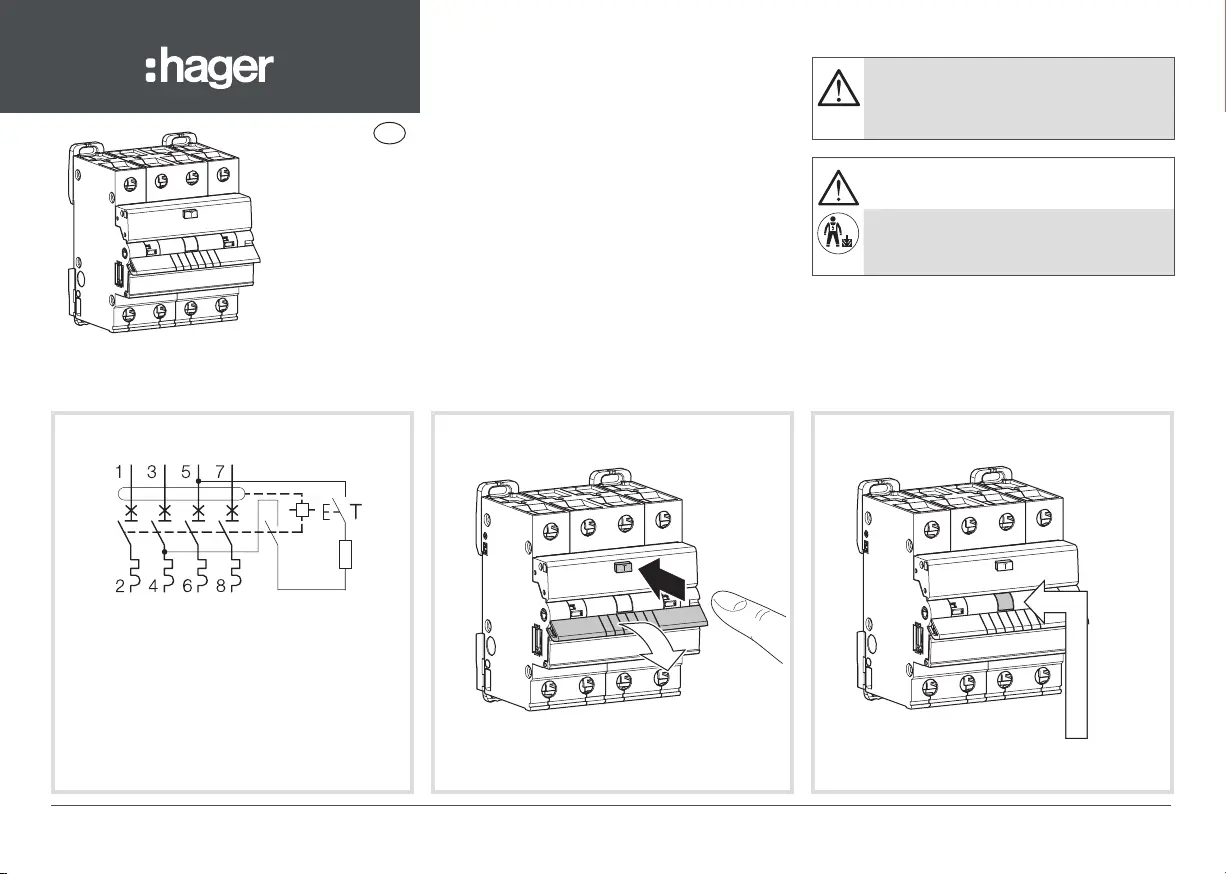 :hager

1 3 5 7

T

2 4 6 8