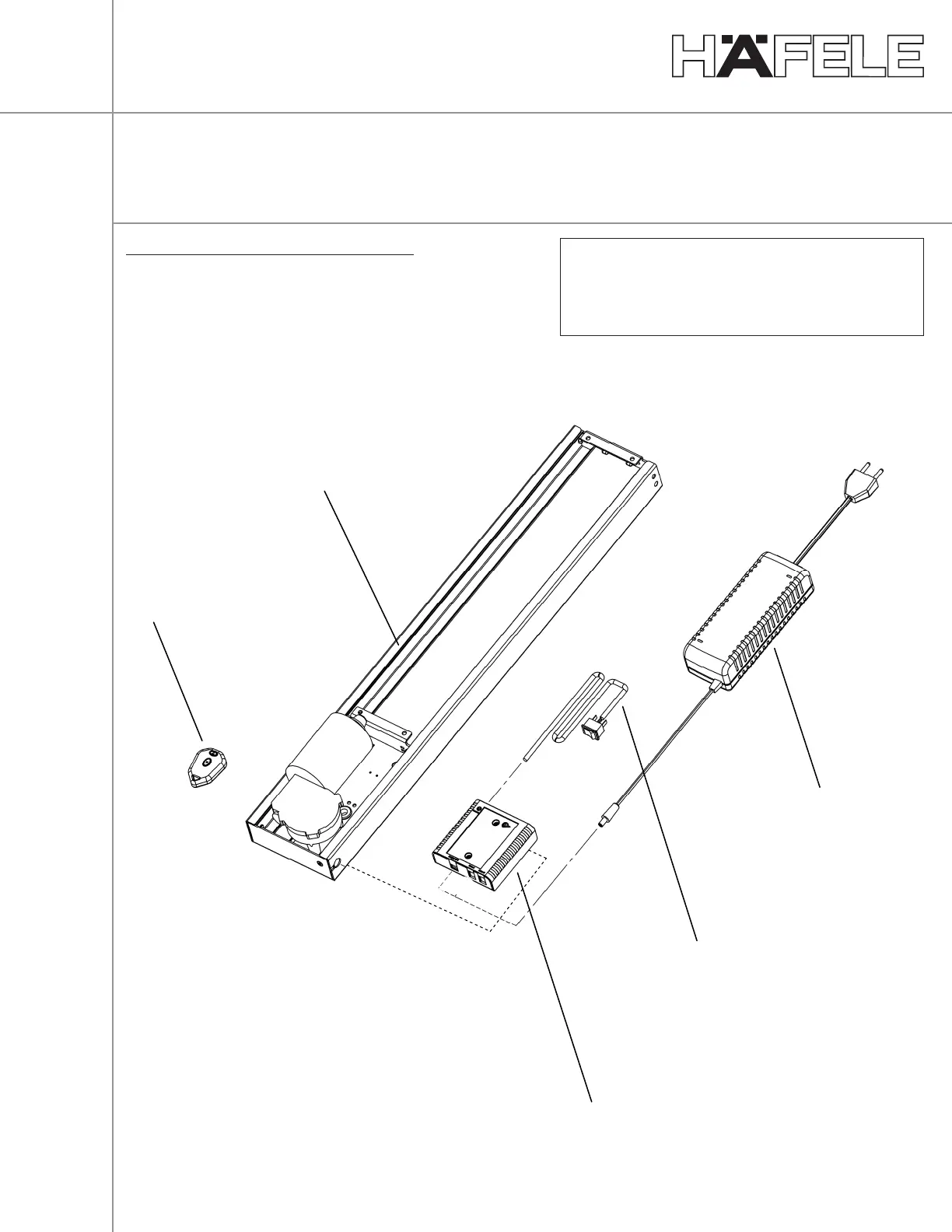 HÄFELE