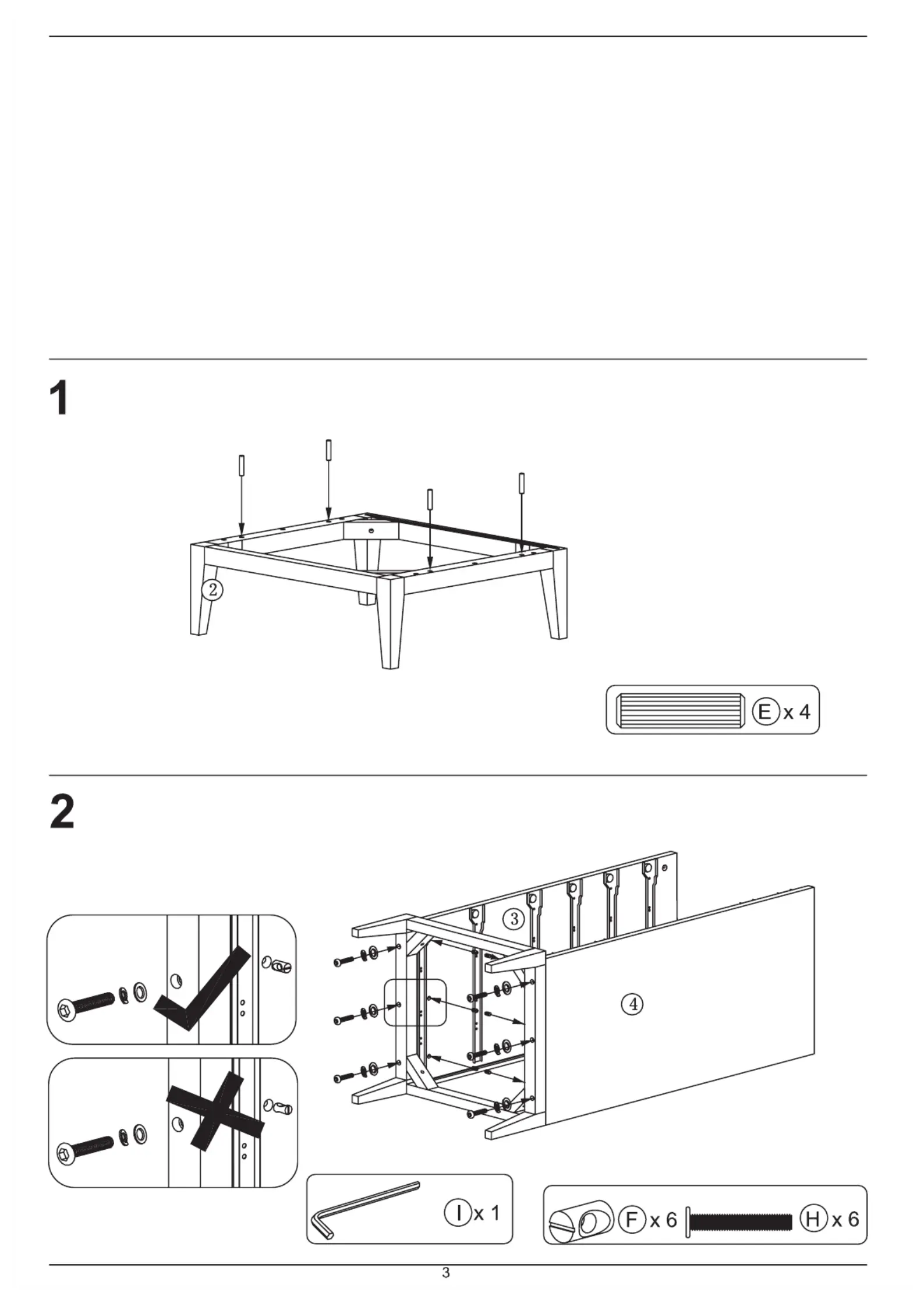 1

2

E x 4

2

3

4

I x 1

F x 6

H x 6

3