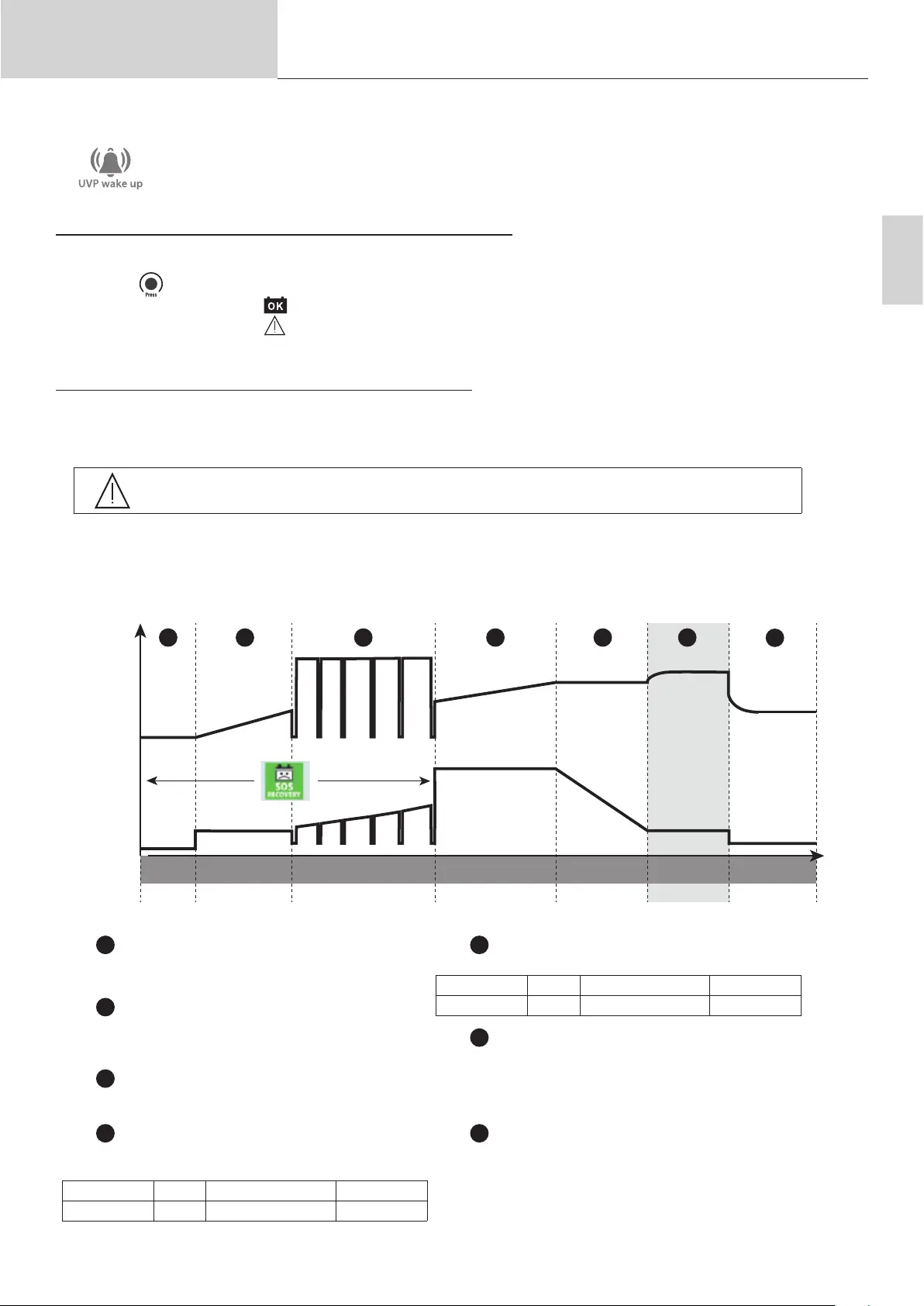 UVP wake up

Press

OK

SOS
RECOVERY