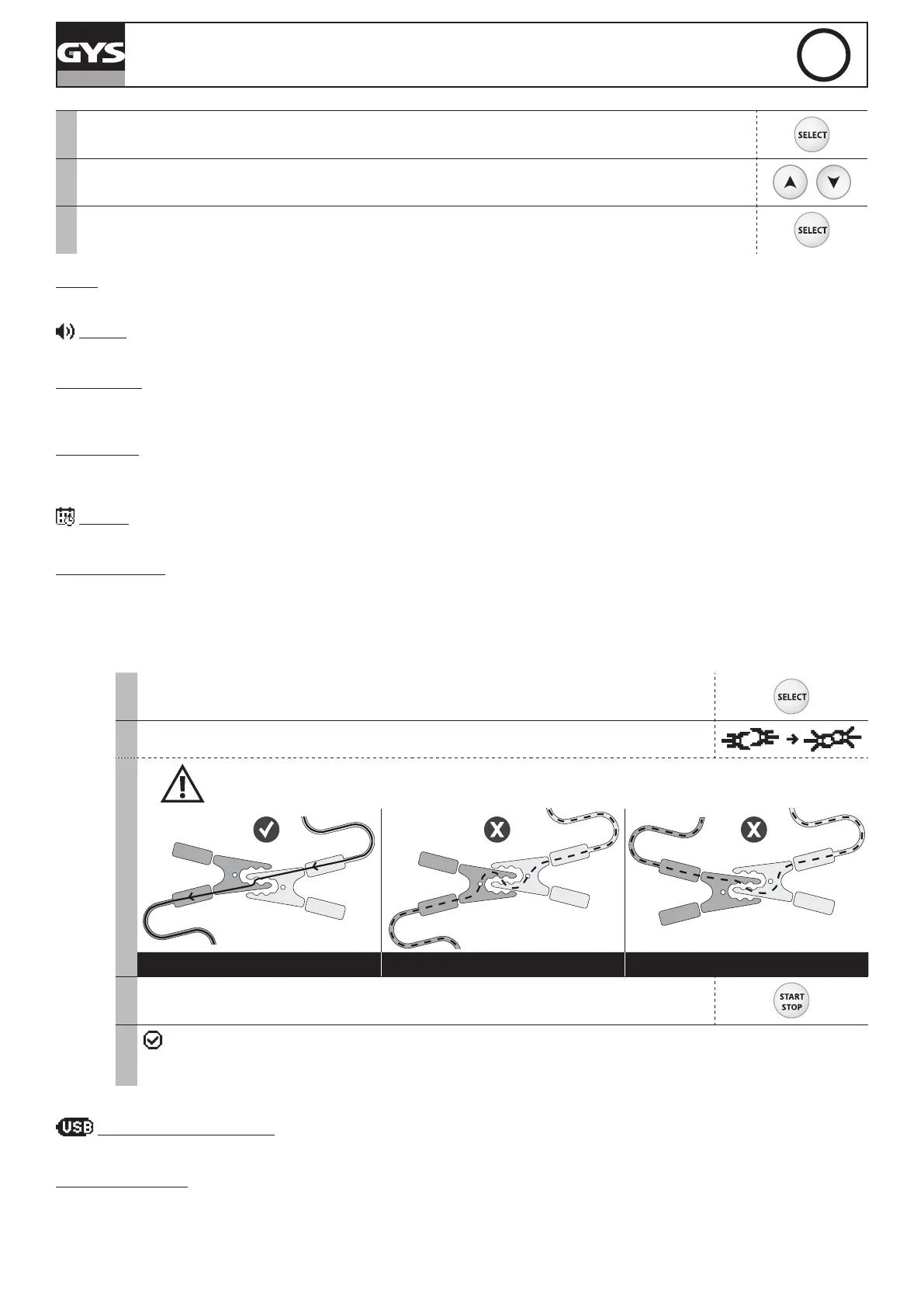 GYS

SELECT

SELECT

SELECT

START STOP

USB