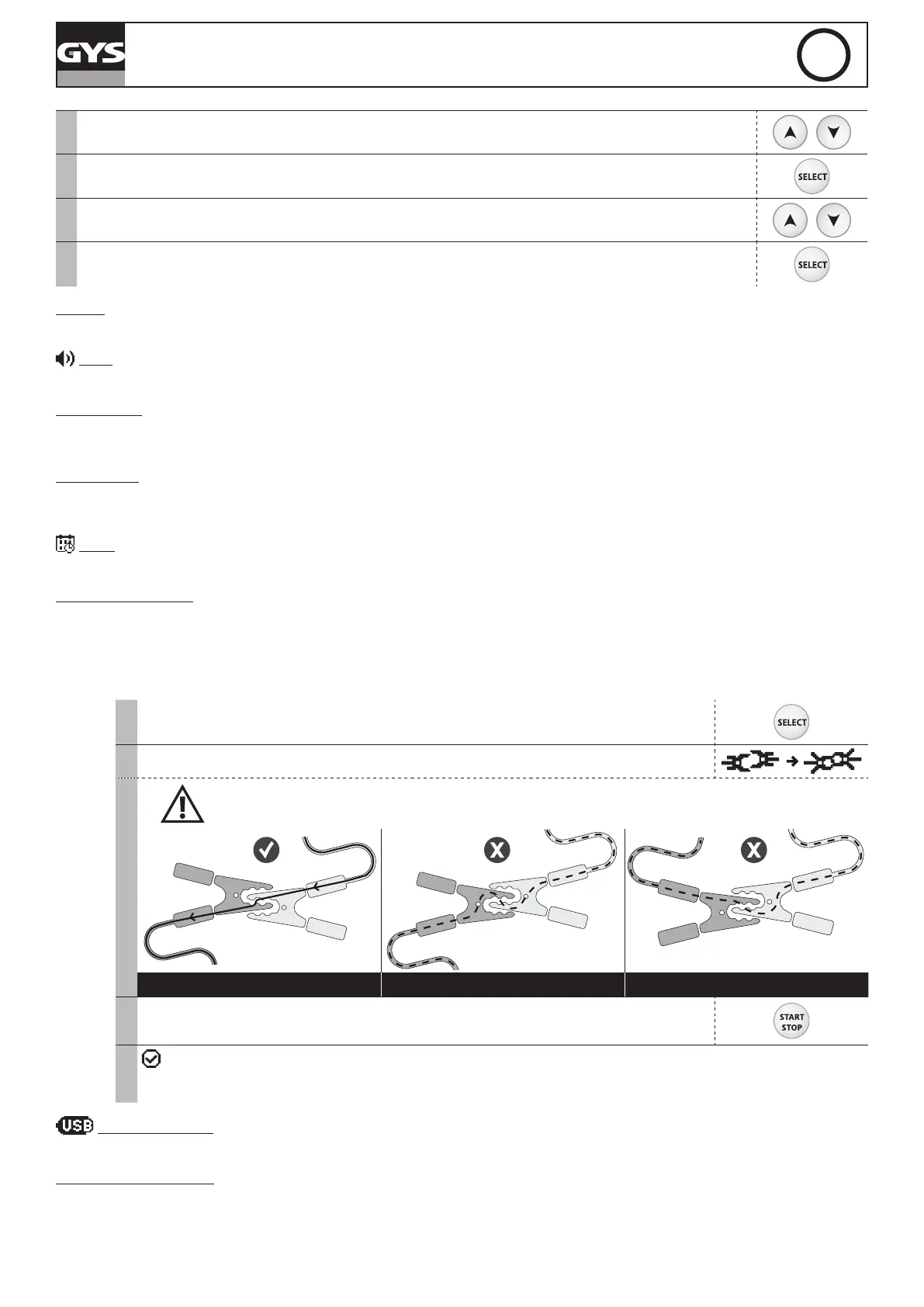 GYS

SELECT

SELECT

SELECT

START
STOP

USB