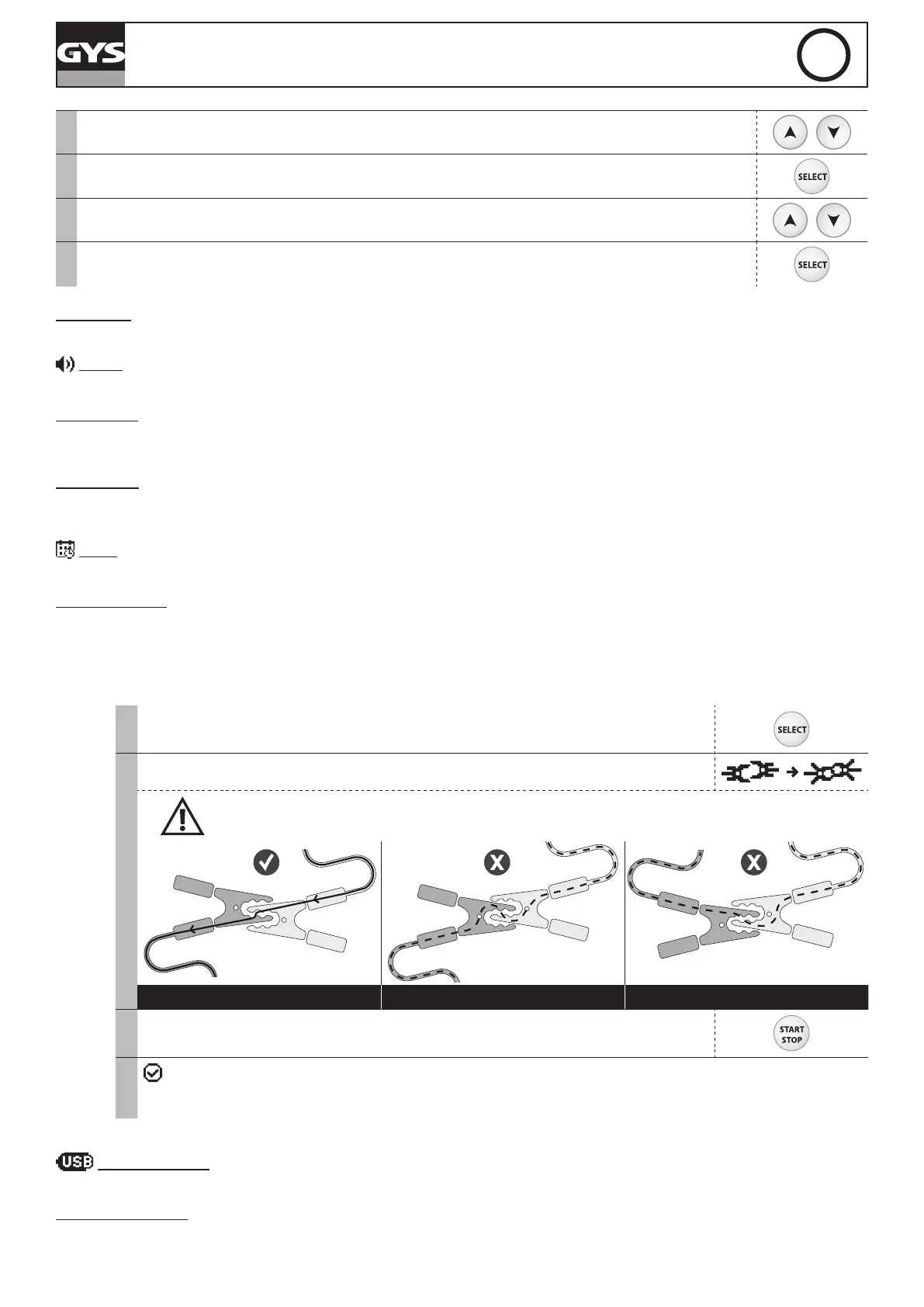 GYS

SELECT

SELECT

SELECT

START
STOP

USB