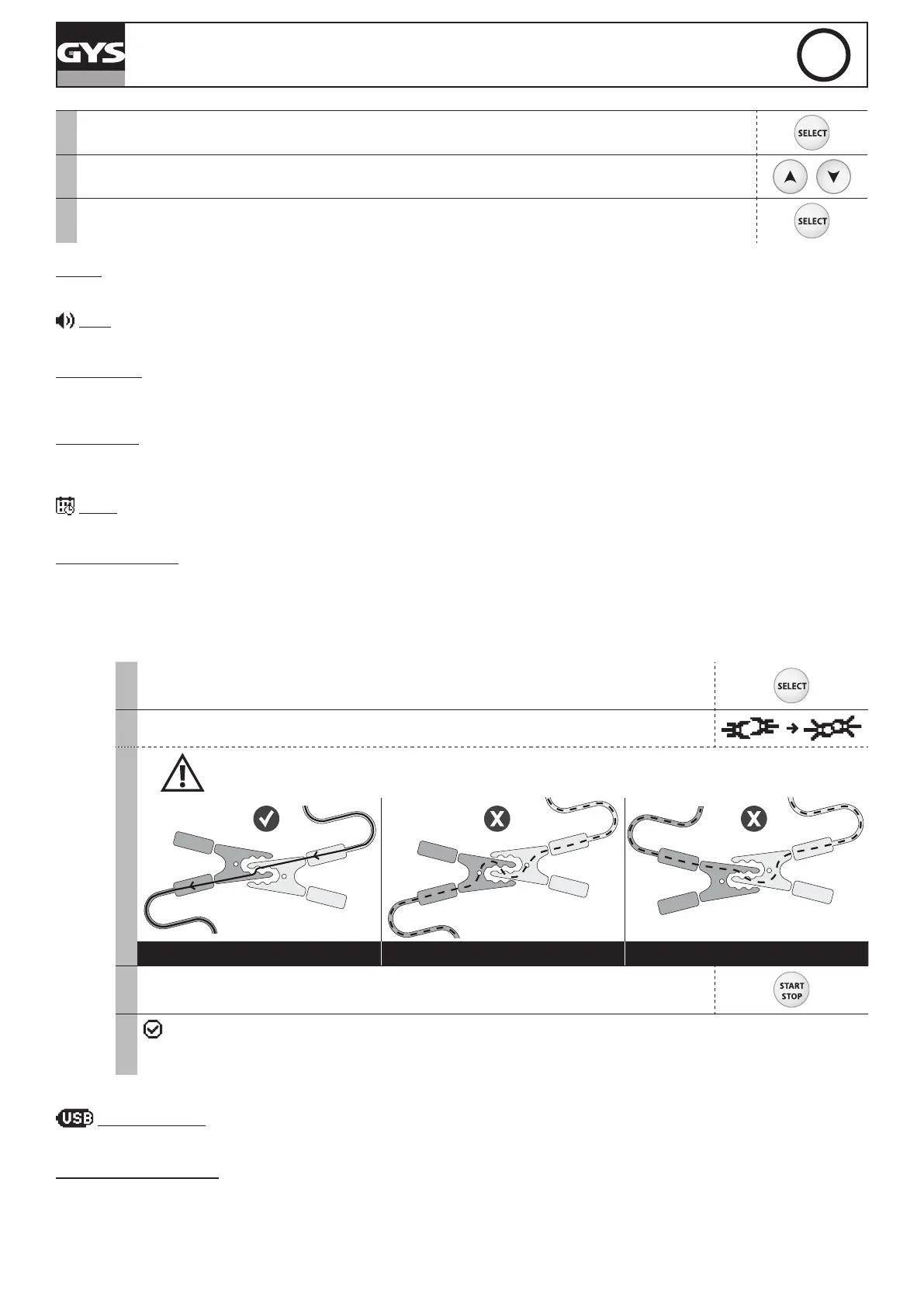 GYS

SELECT

SELECT

SELECT

START
STOP

USB