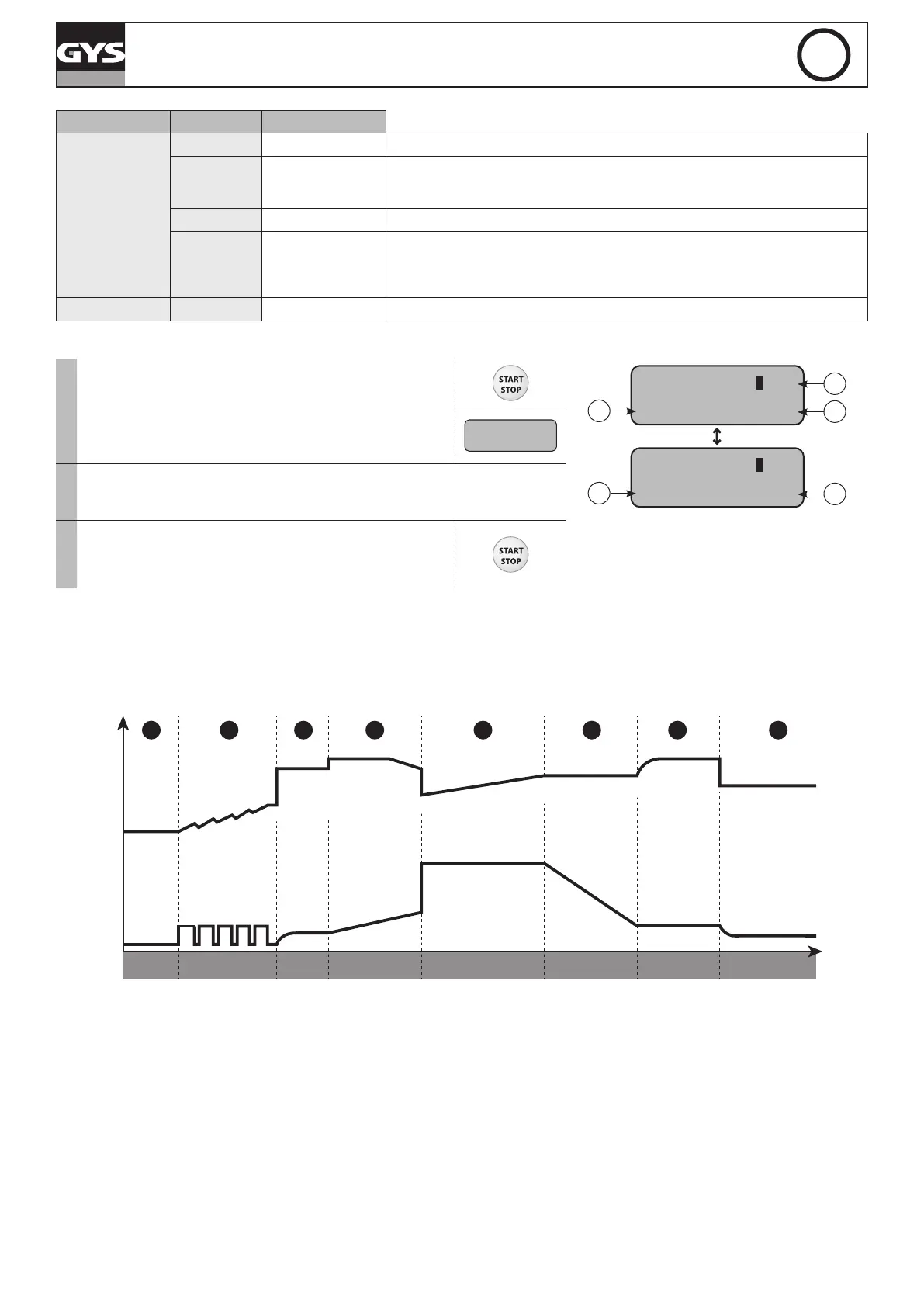 GYS

START
STOP

START
STOP