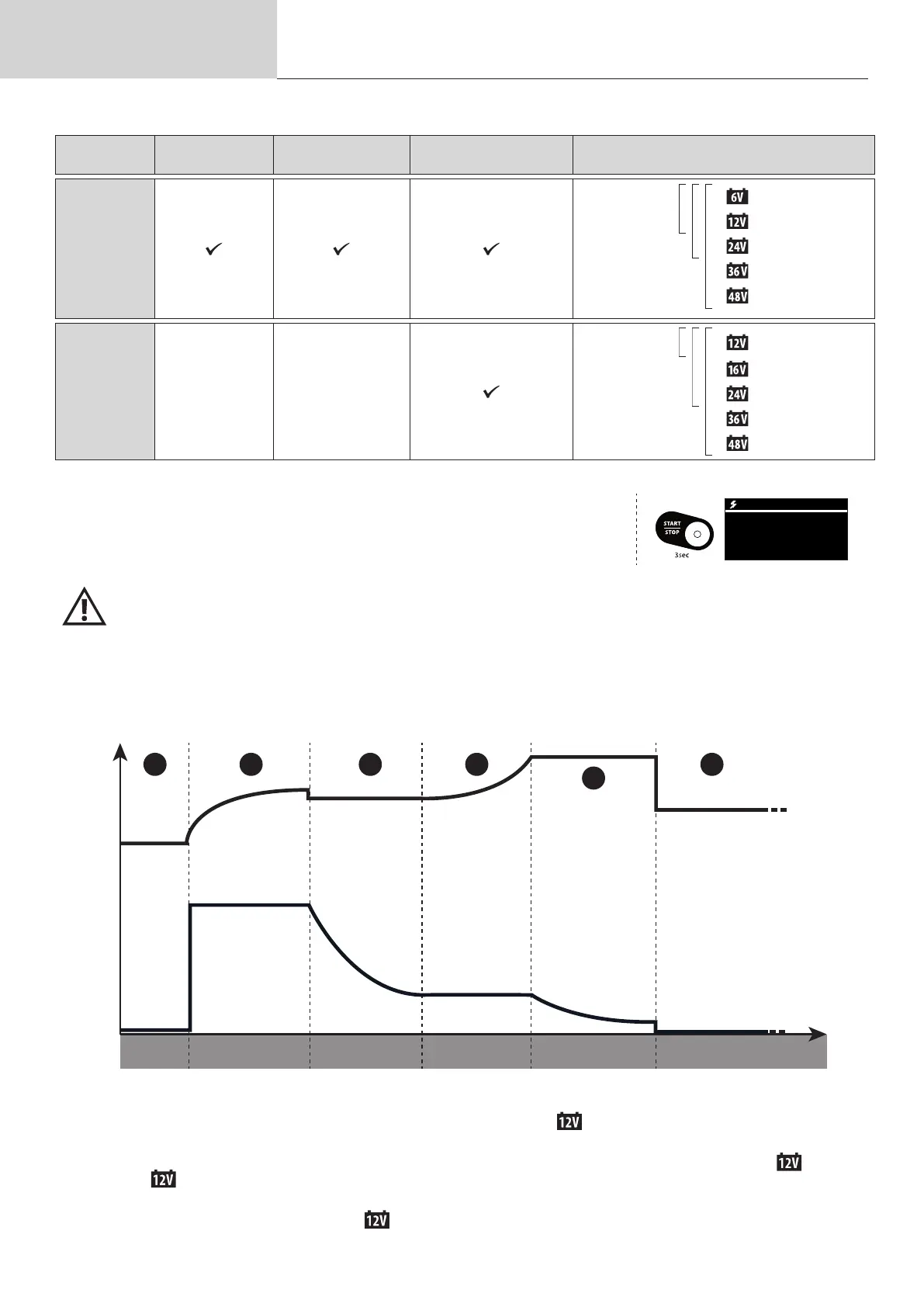 |  |  |  |  |  |
|---|---|---|---|---|
|  | ✓ | ✓ | ✓ | 6V 12V 24V 36V 48V |
|  |  |  | ✓ | 12V 16V 24V 36V 48V |

START
STOP
3sec

12V

12V
12V

12V