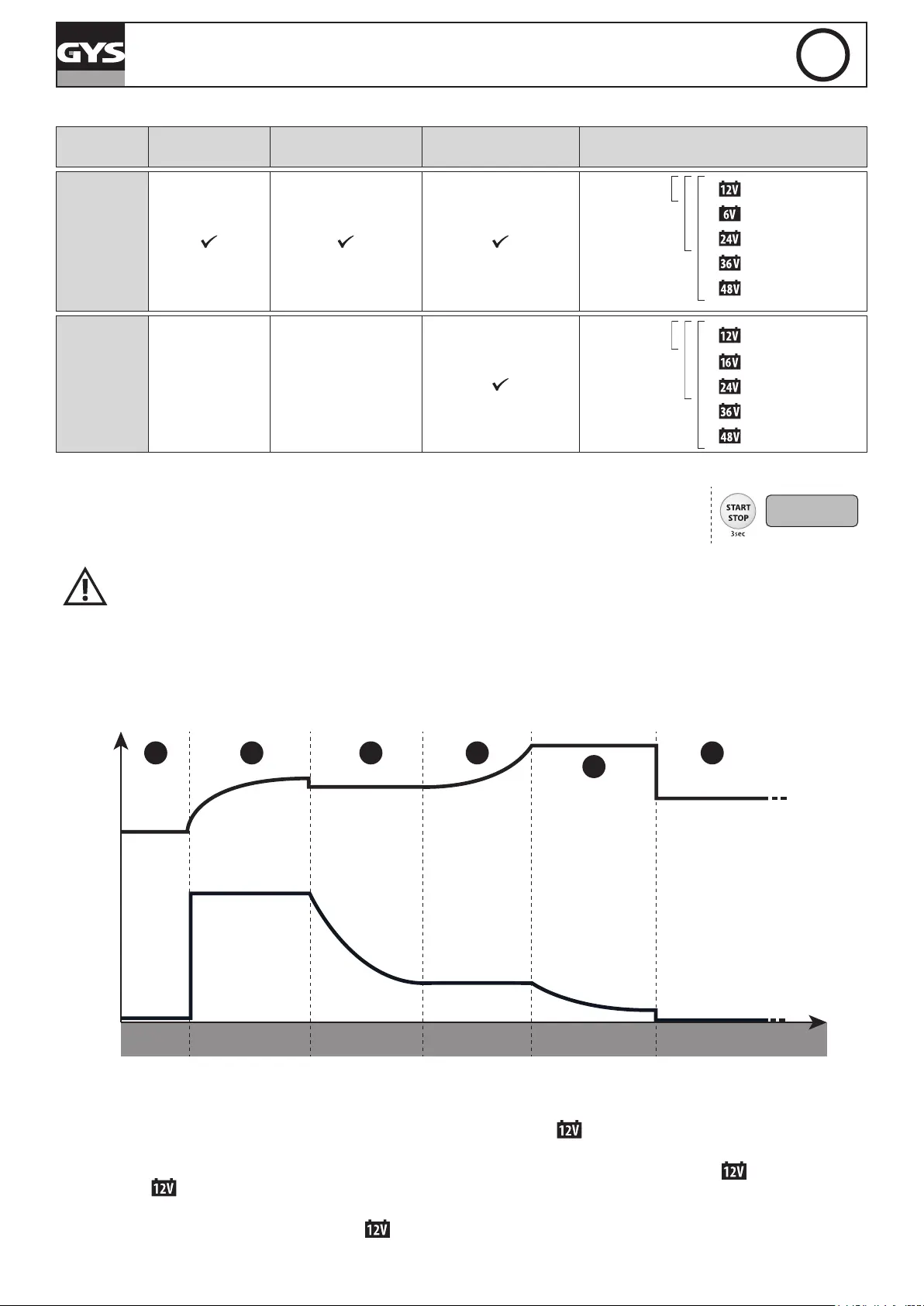 GYS

|  |  |  |  |  |
|---|---|---|---|---|
|  | ✓ | ✓ | ✓ | 12V 6V 24V 36V 48V |
|  |  |  | ✓ | 12V 16V 24V 36V 48V |

START STOP 3sec

12V

12V

12V

12V