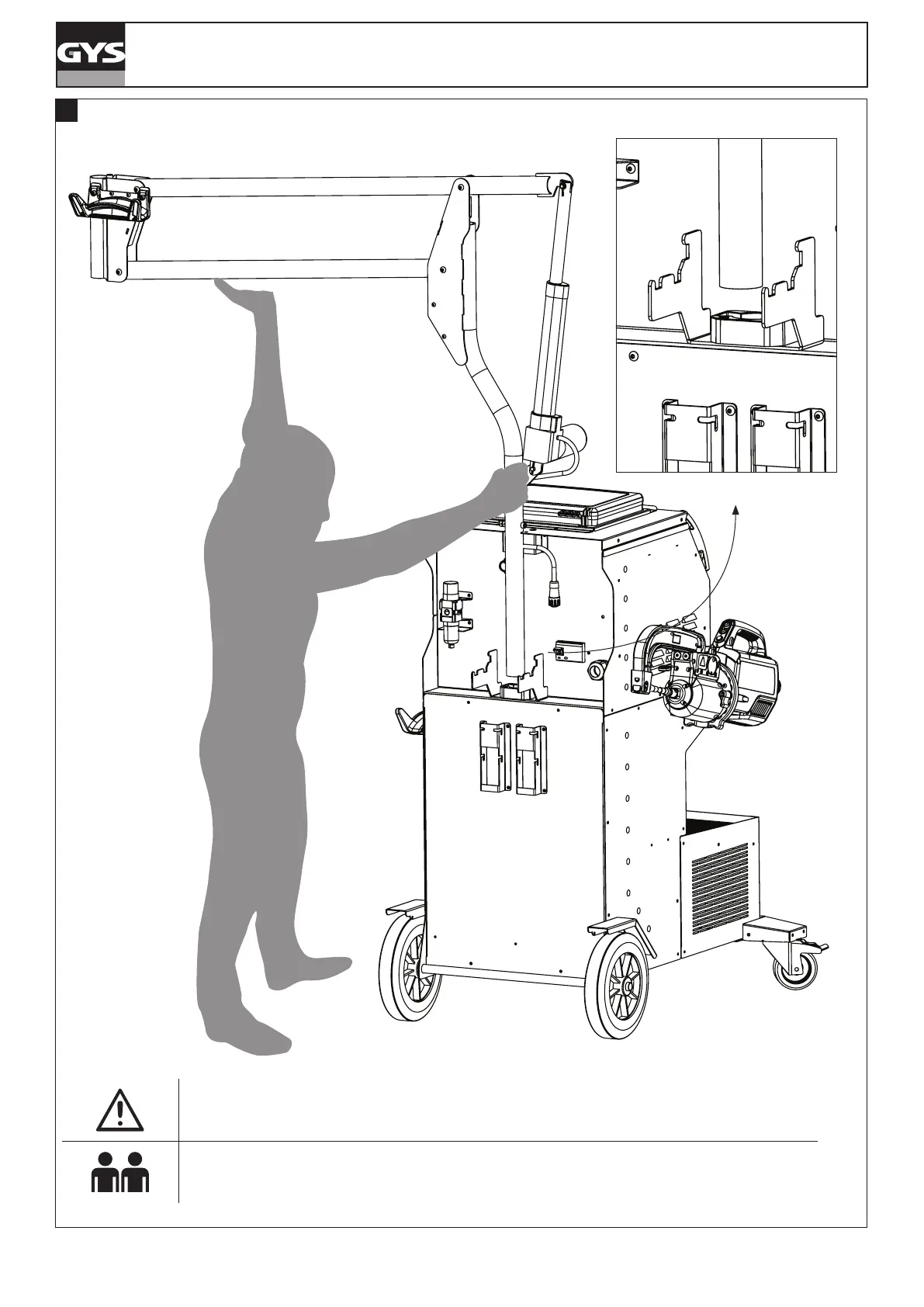 GYS