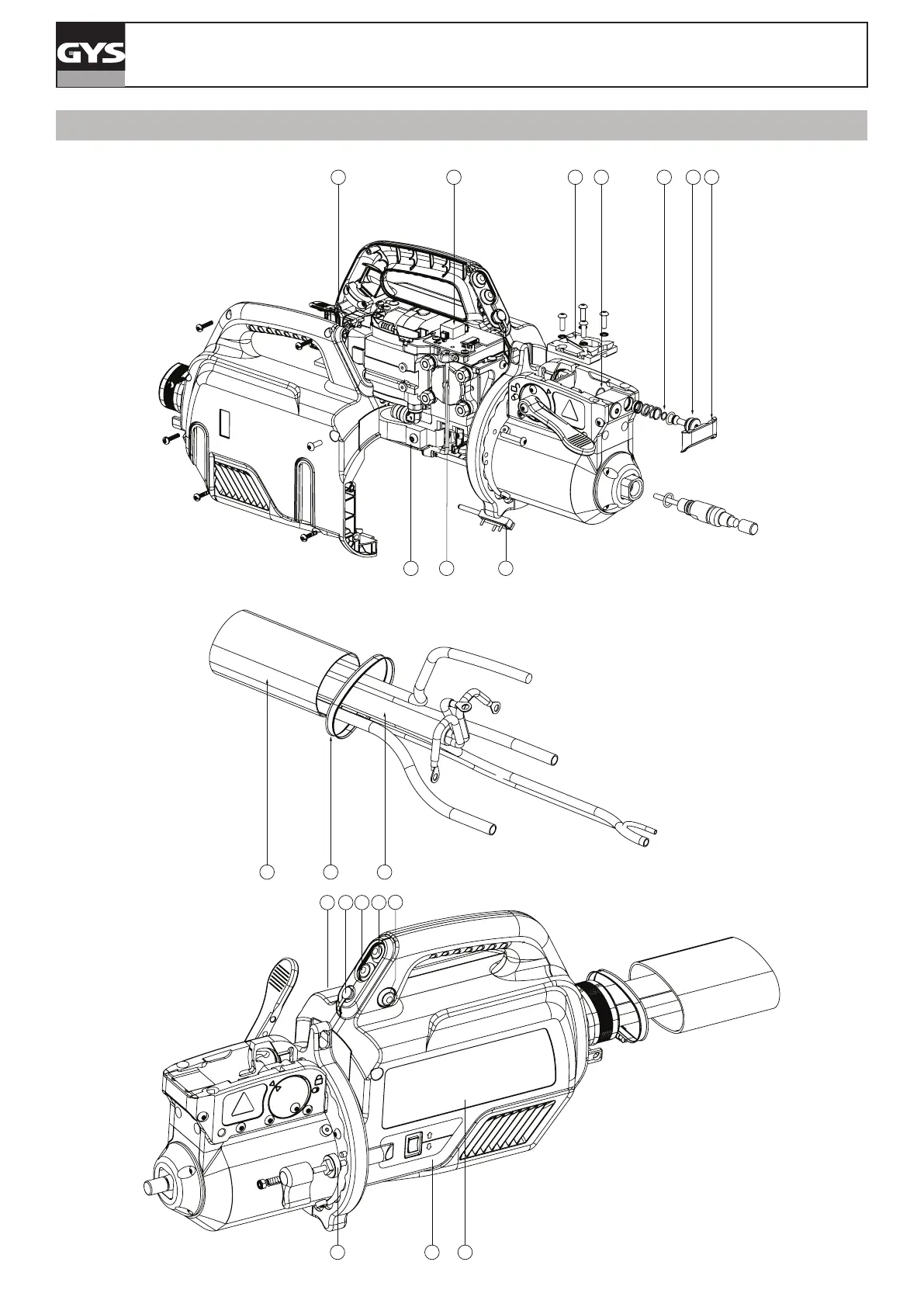 GYS