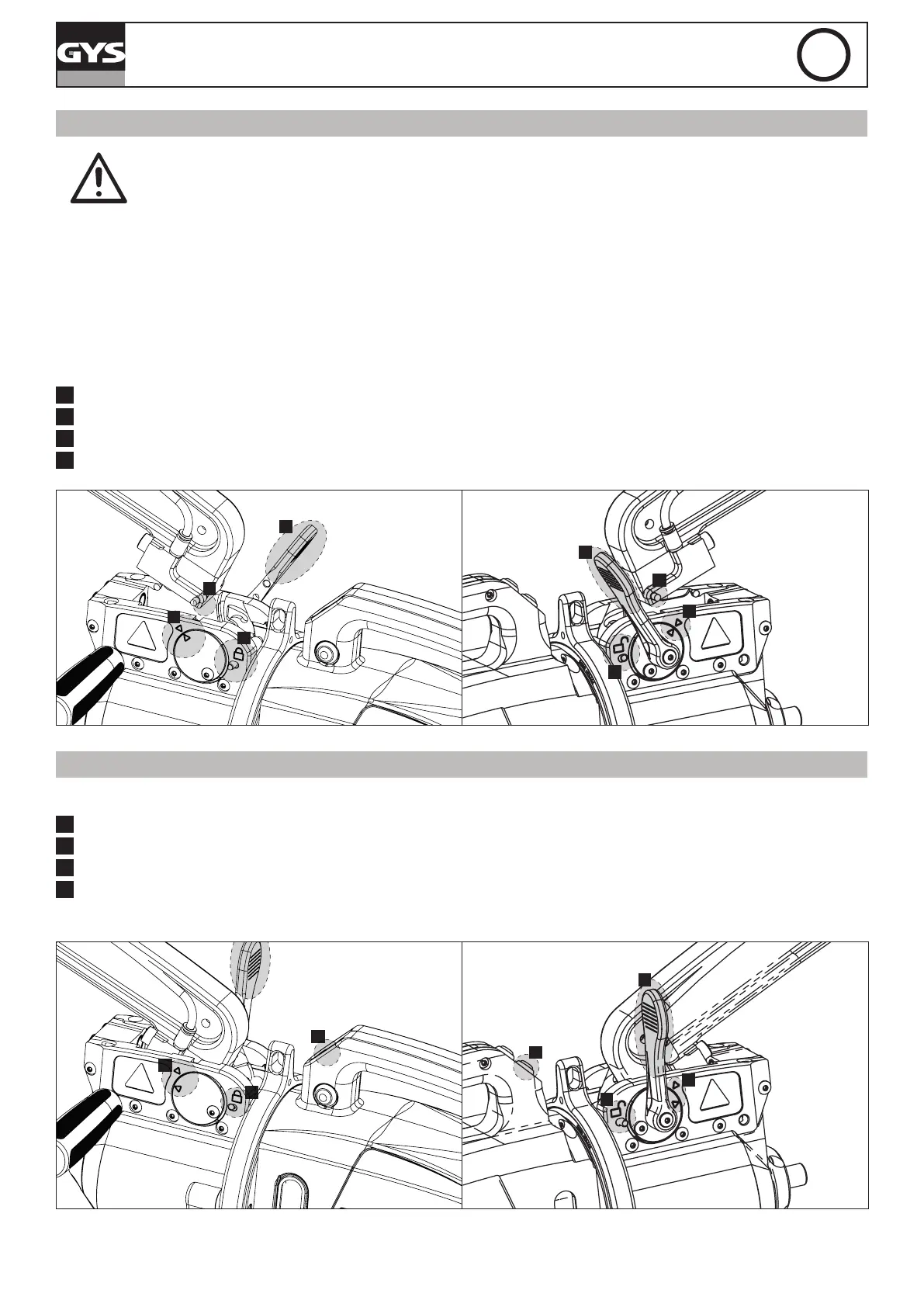 GYS