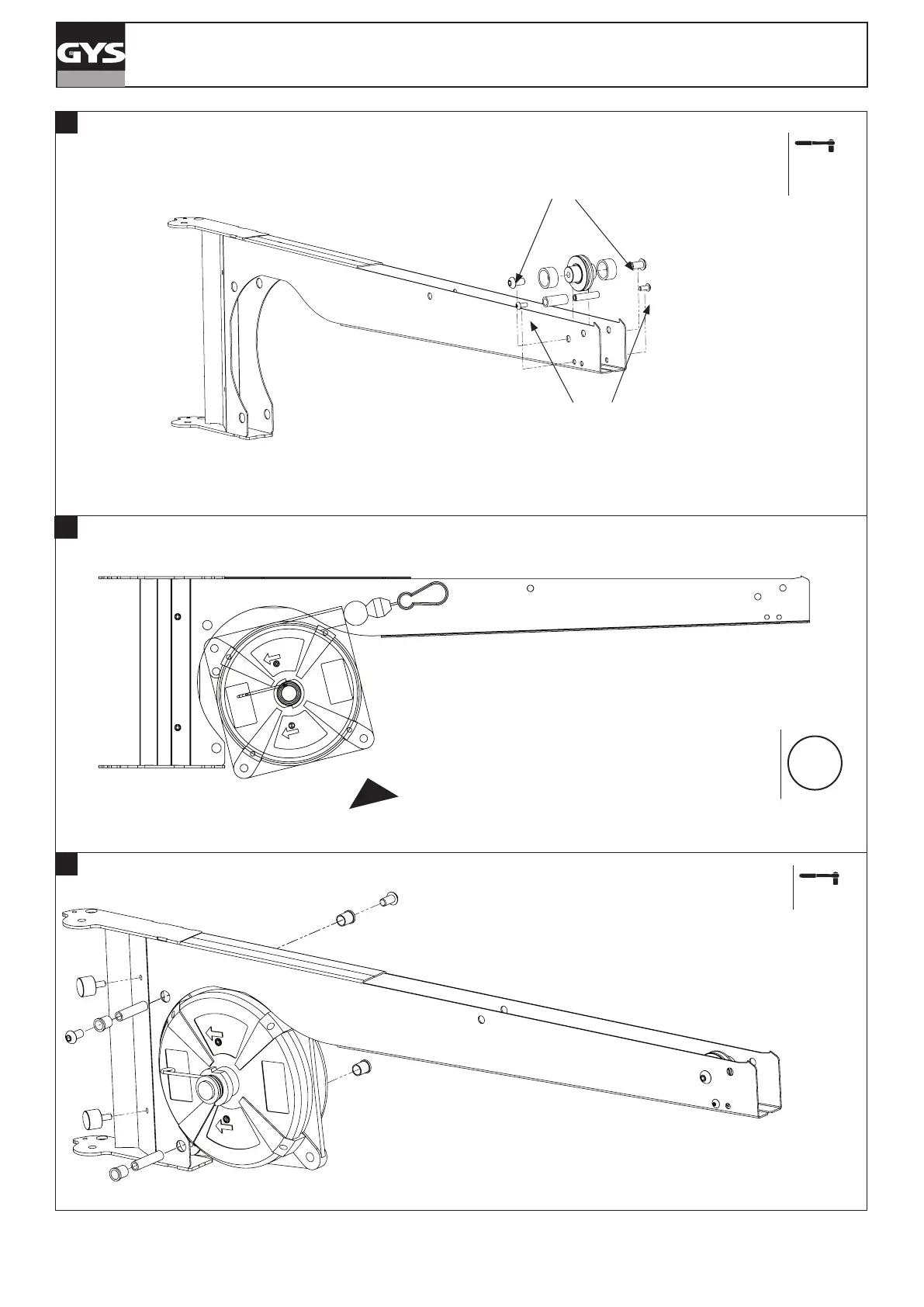 GYS