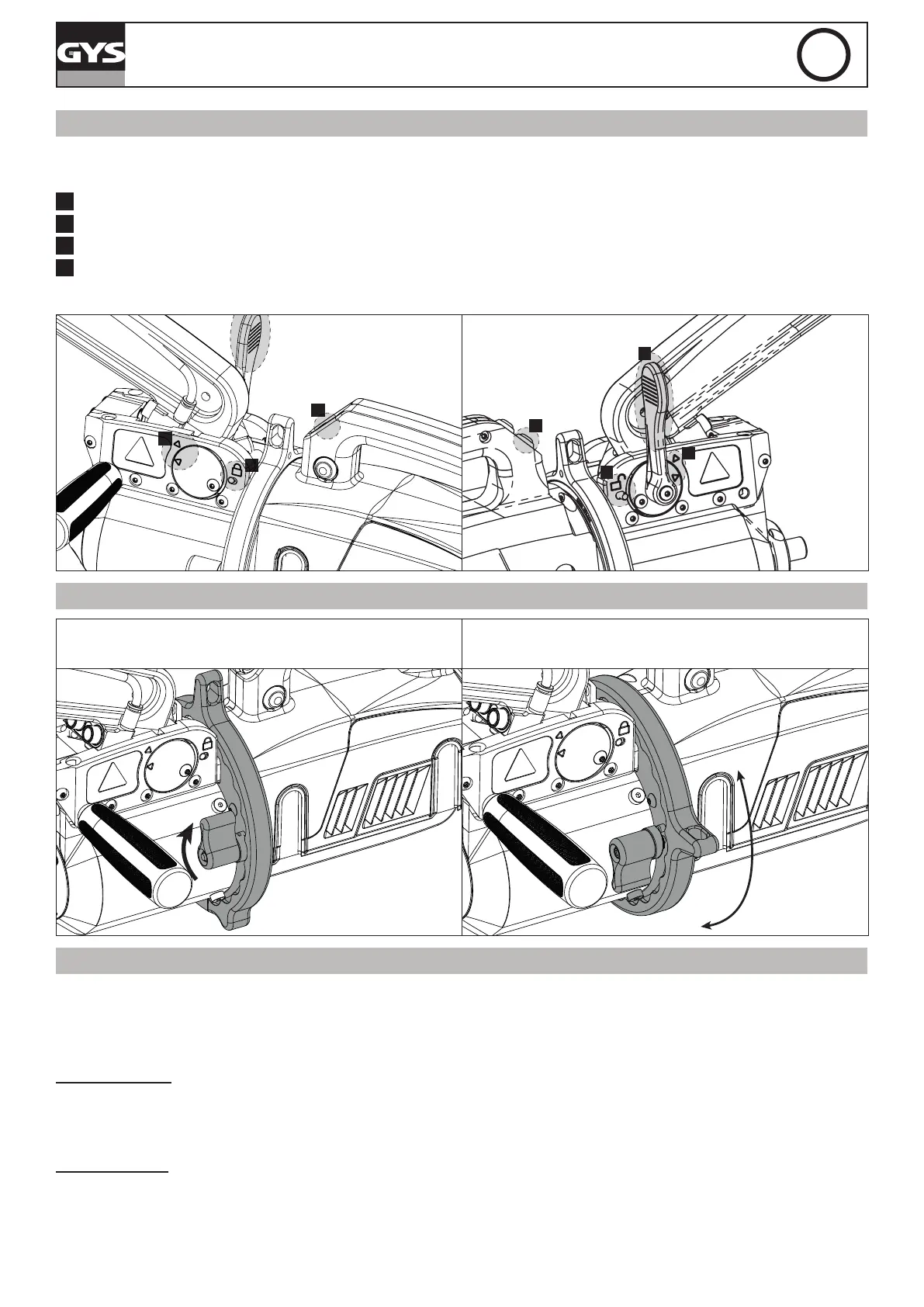 GYS