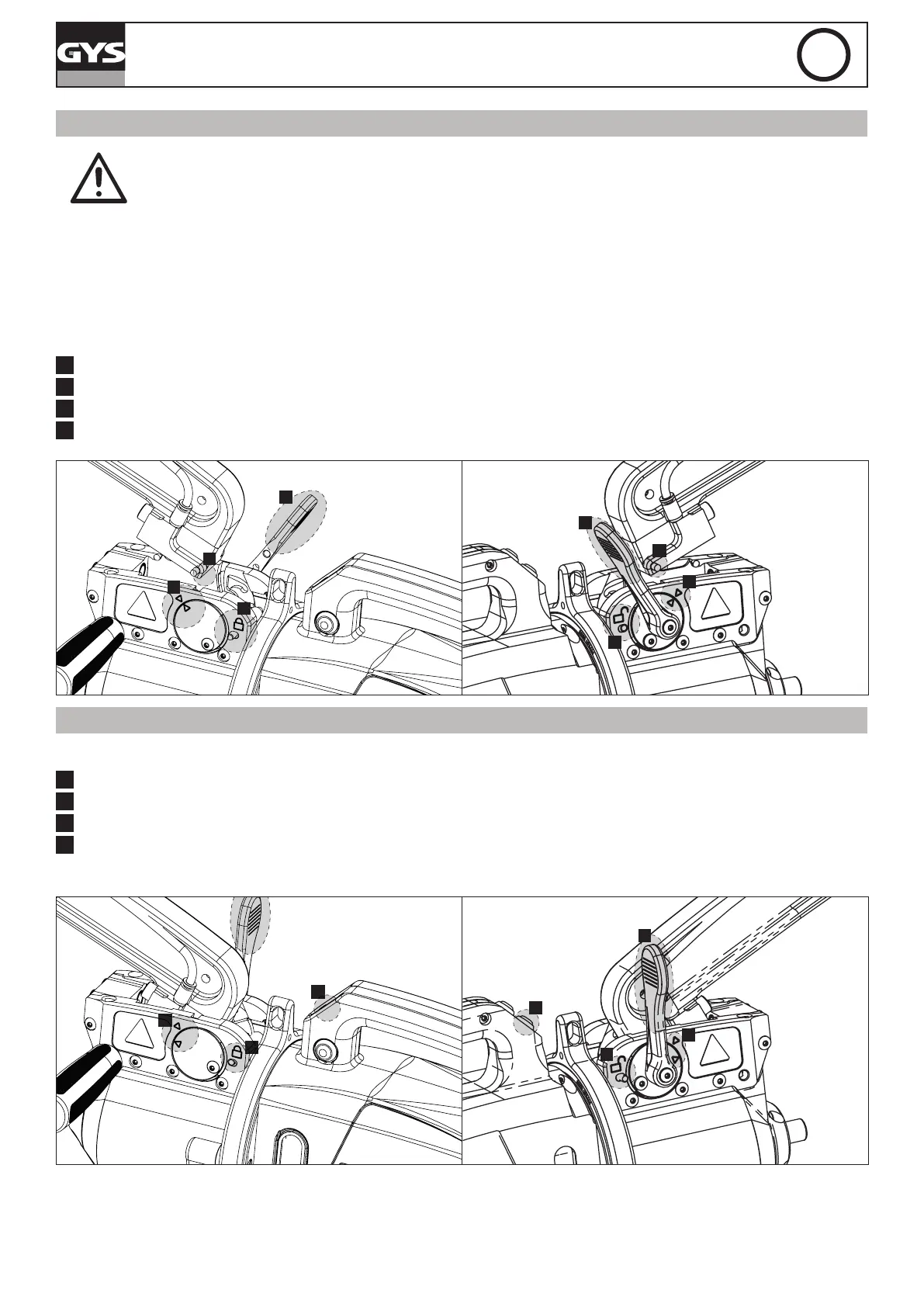 GYS