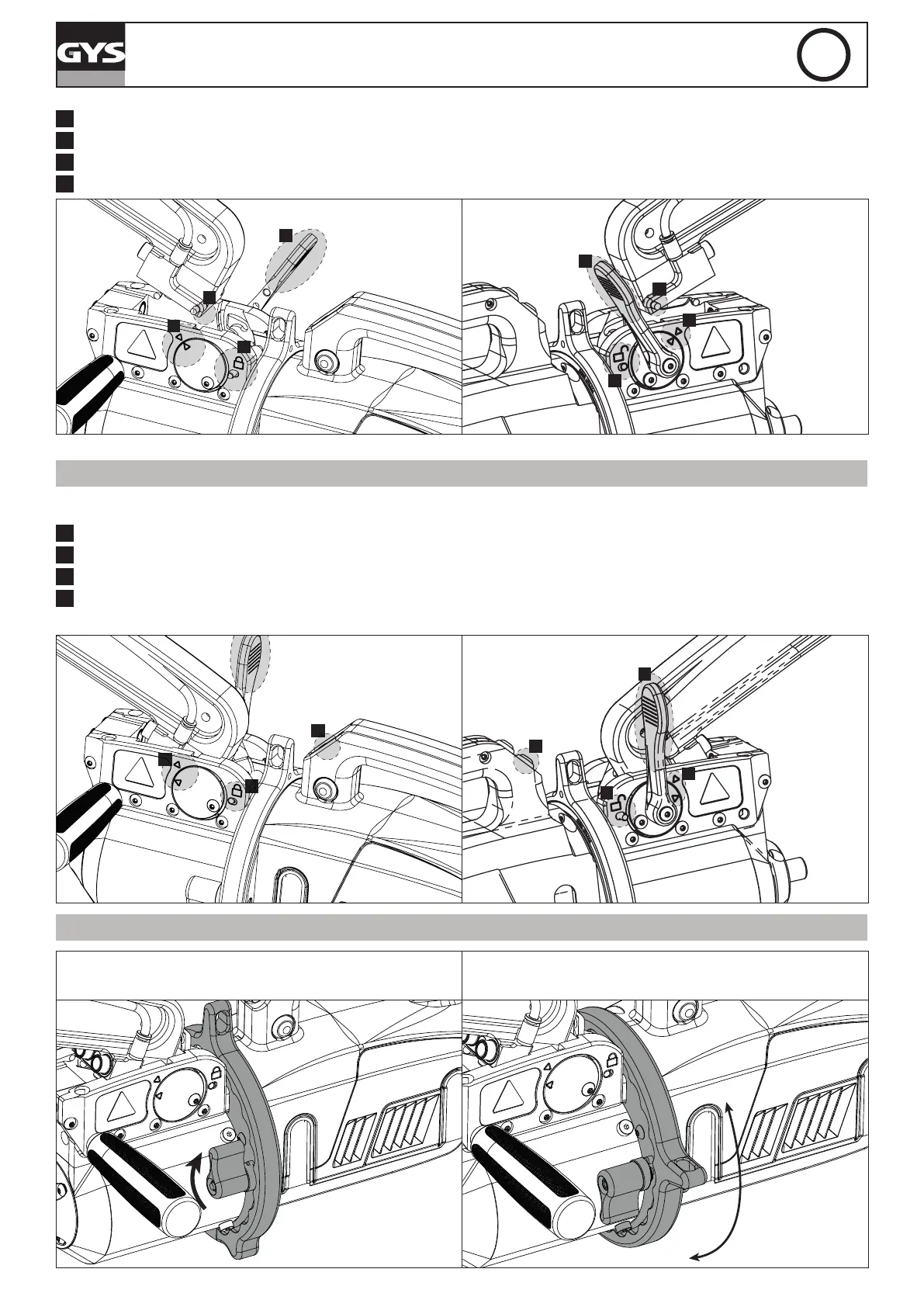 GYS